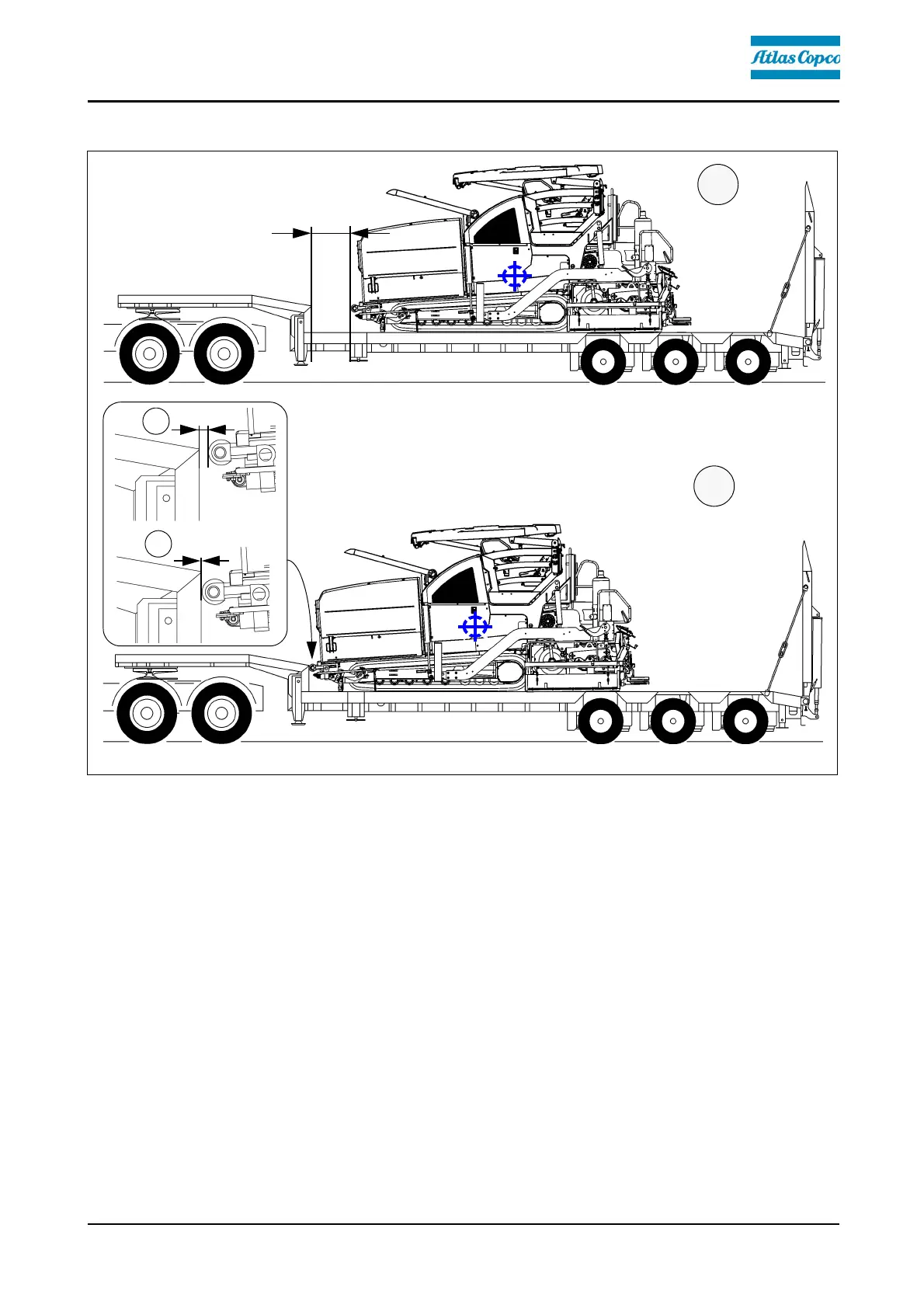 Atlas Copco