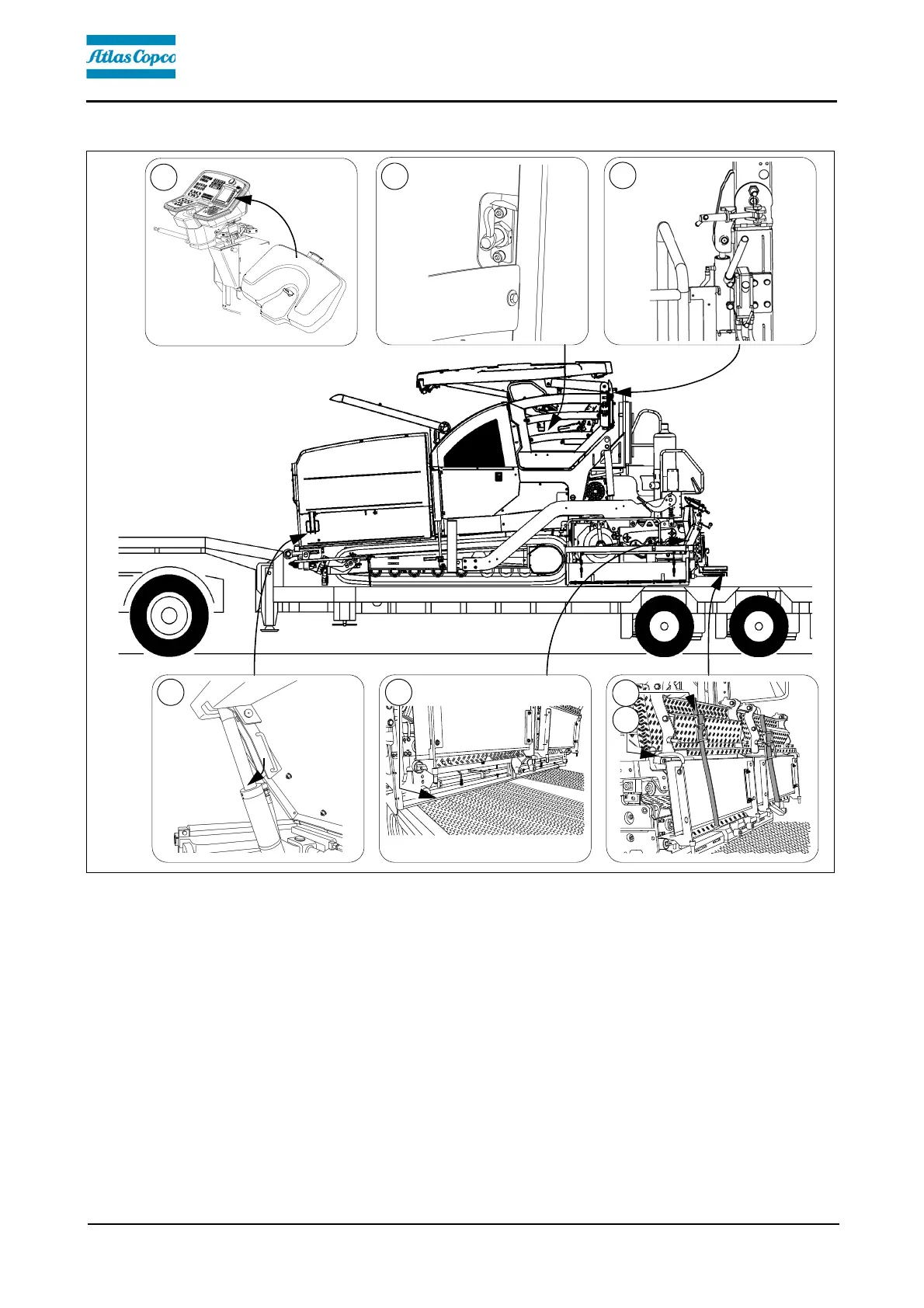 Atlas Copco