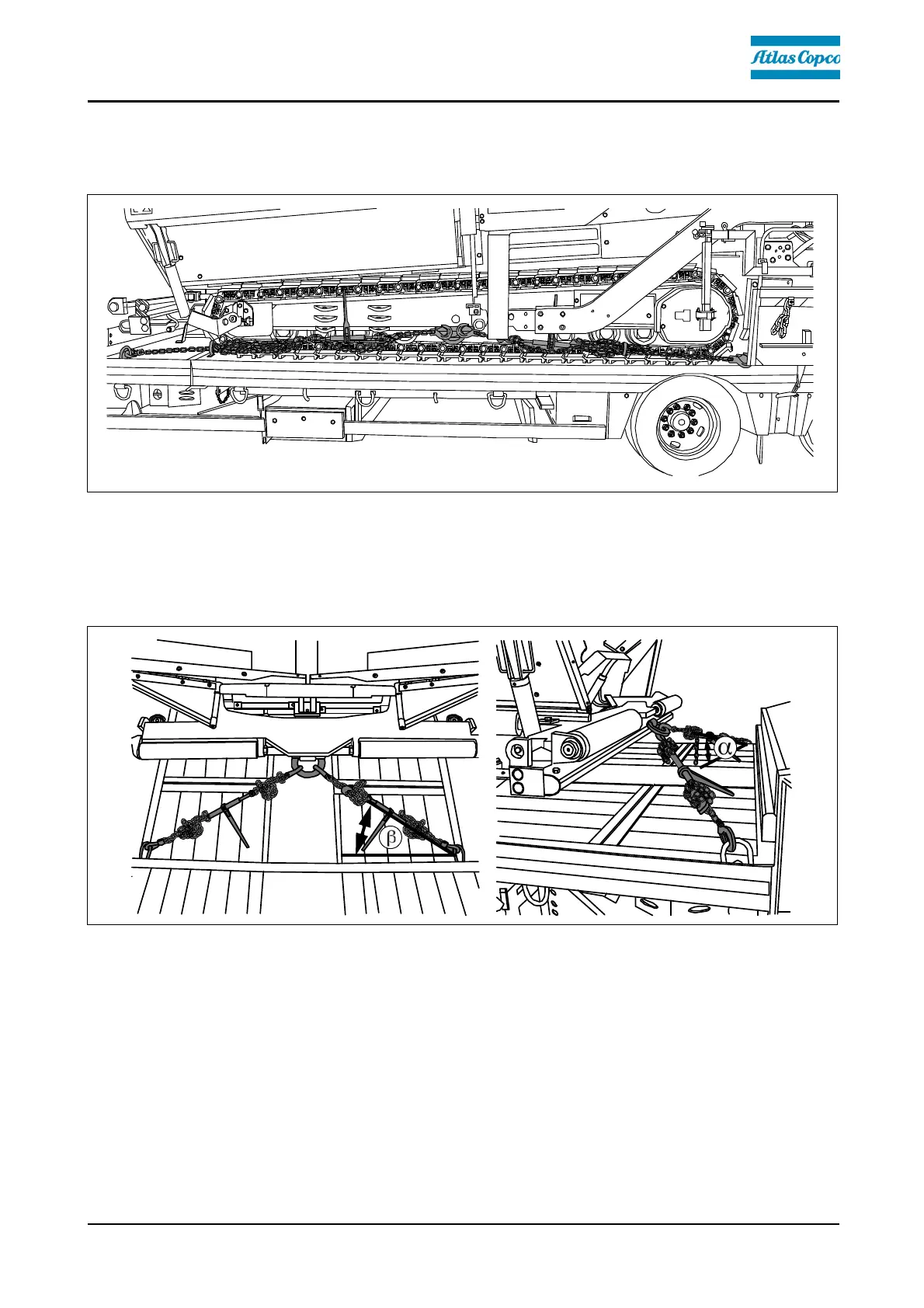 Atlas Copco

β

α