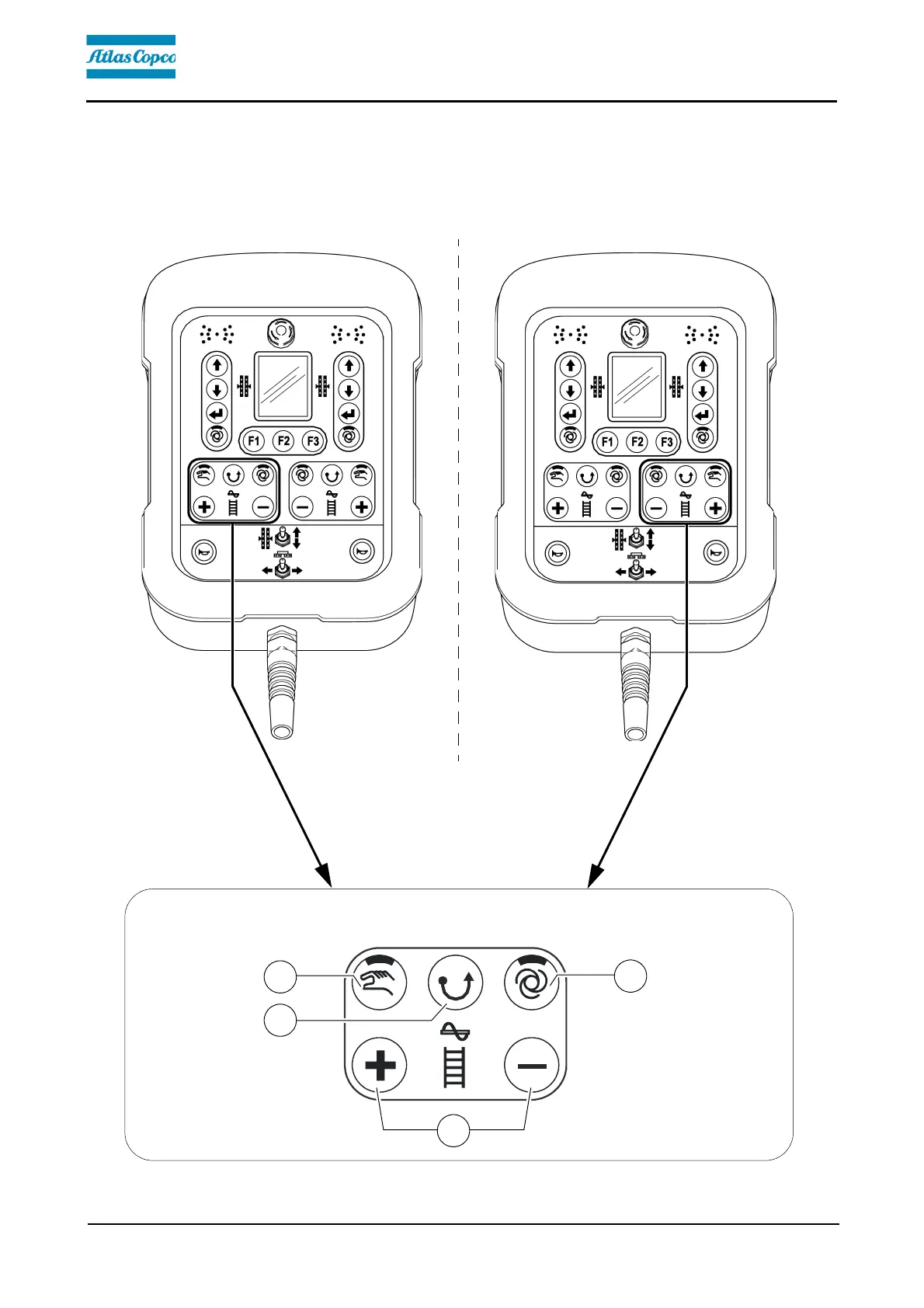 Atlas Copco

F1 F2 F3

F1 F2 F3