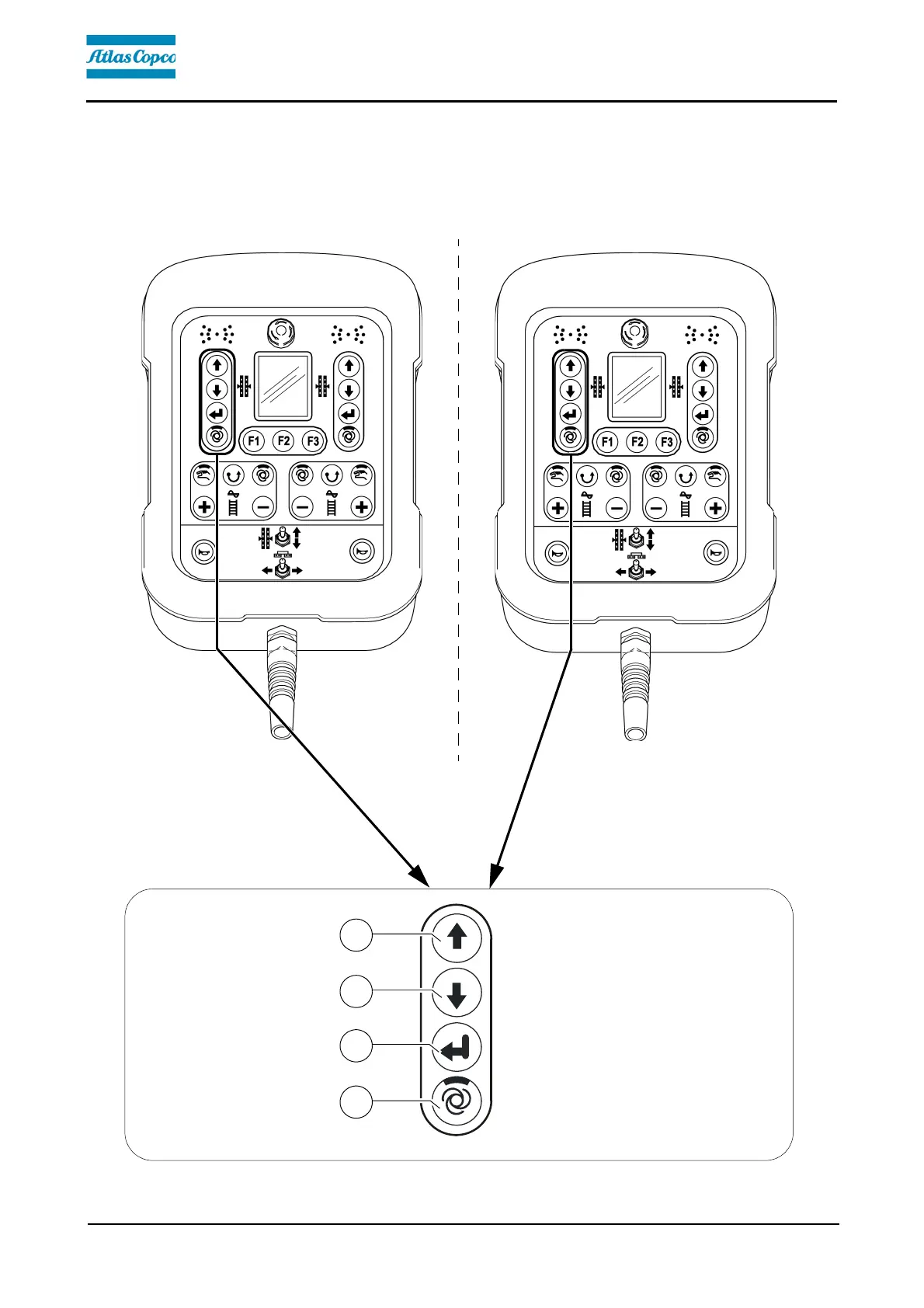 Atlas Copco

F1 F2 F3

F1 F2 F3