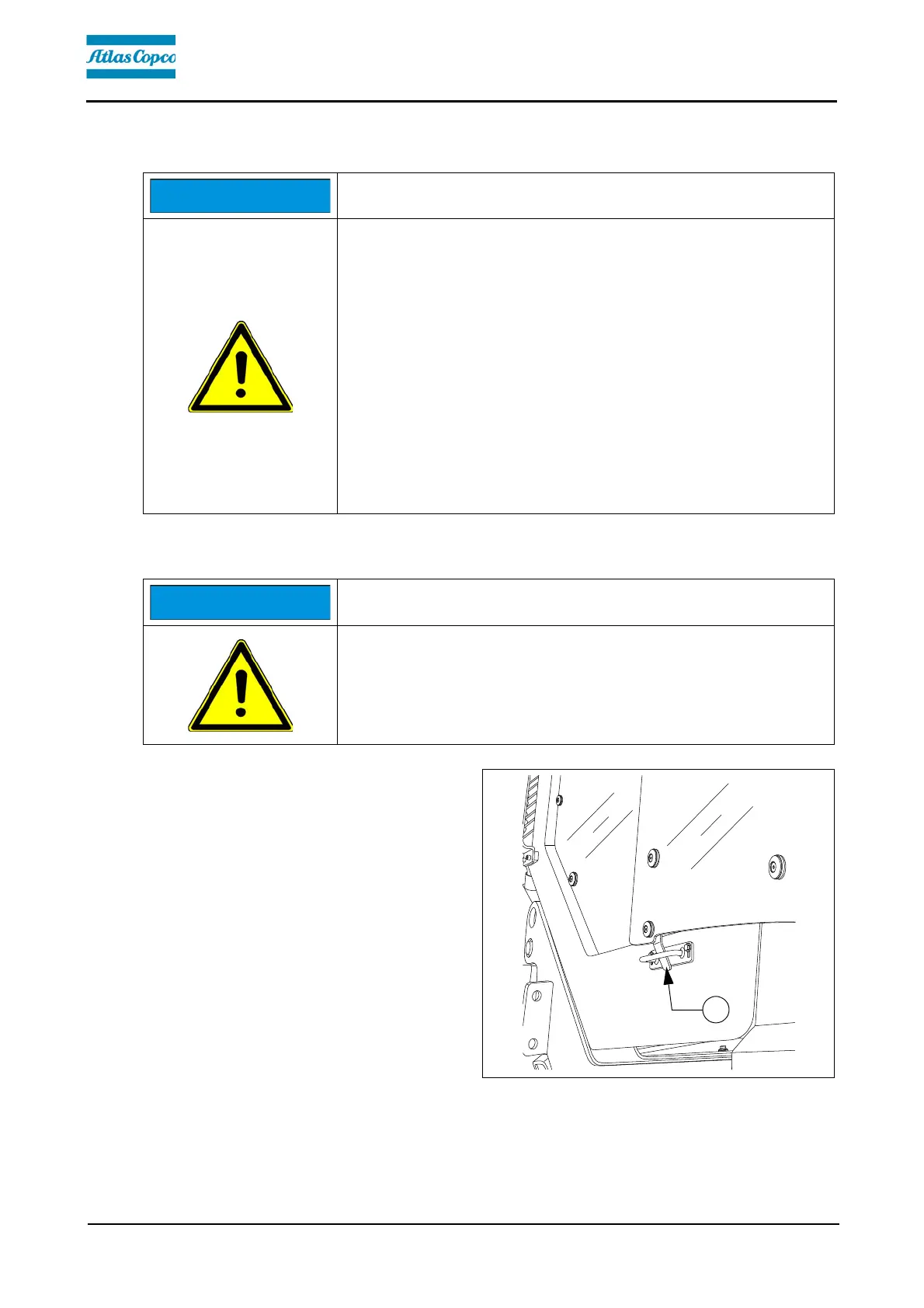 Atlas Copco