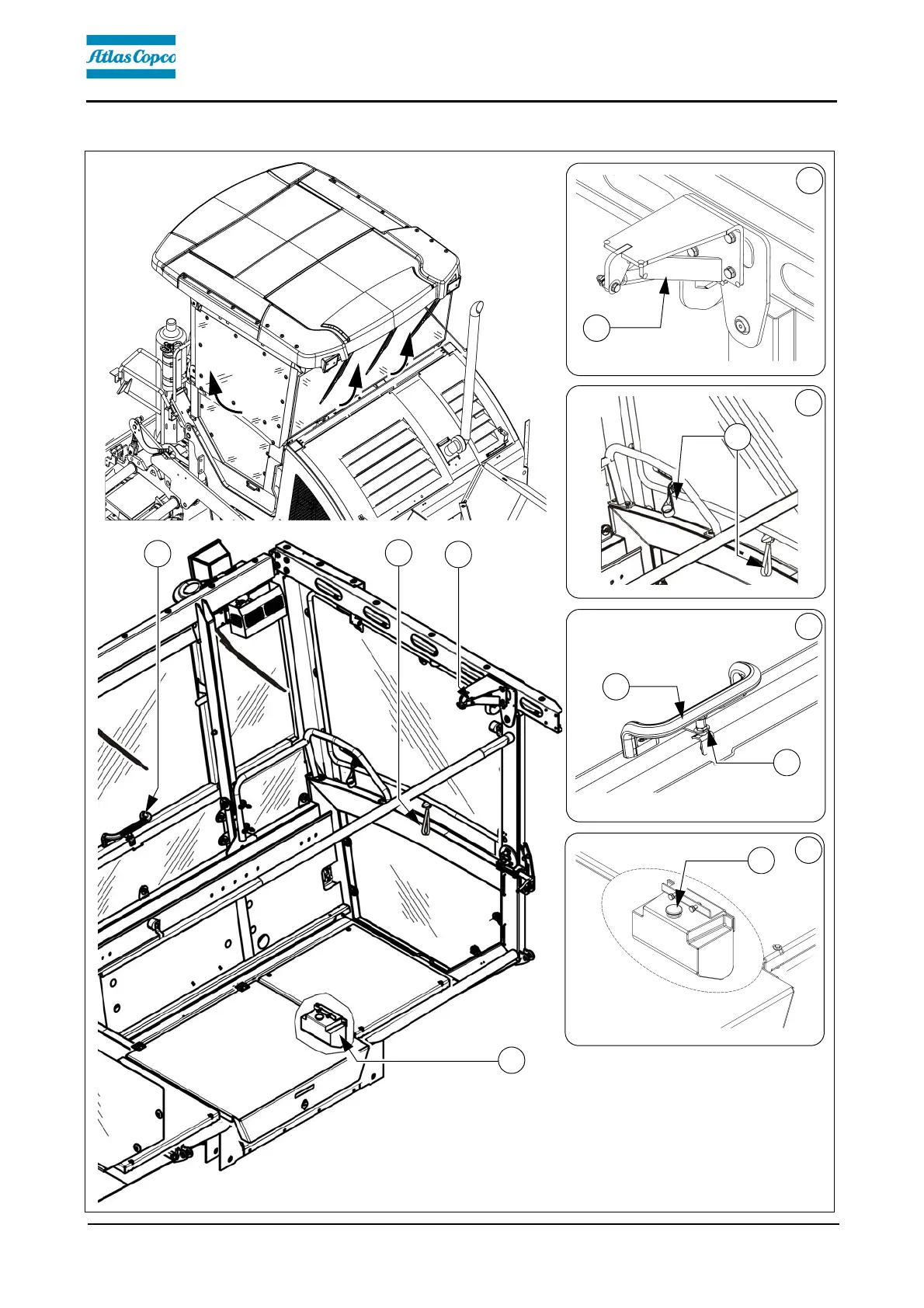 Atlas Copco