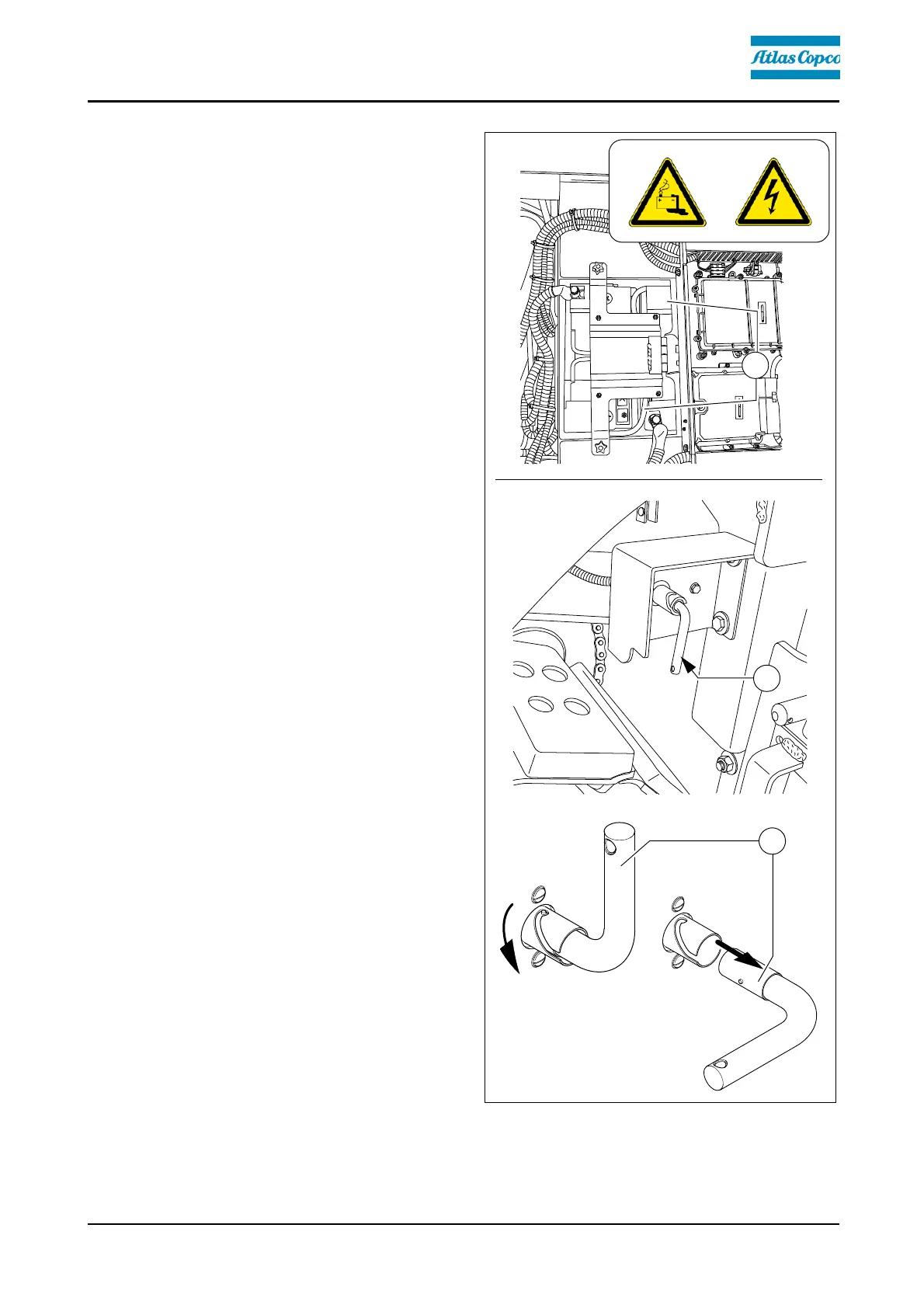 Atlas Copco