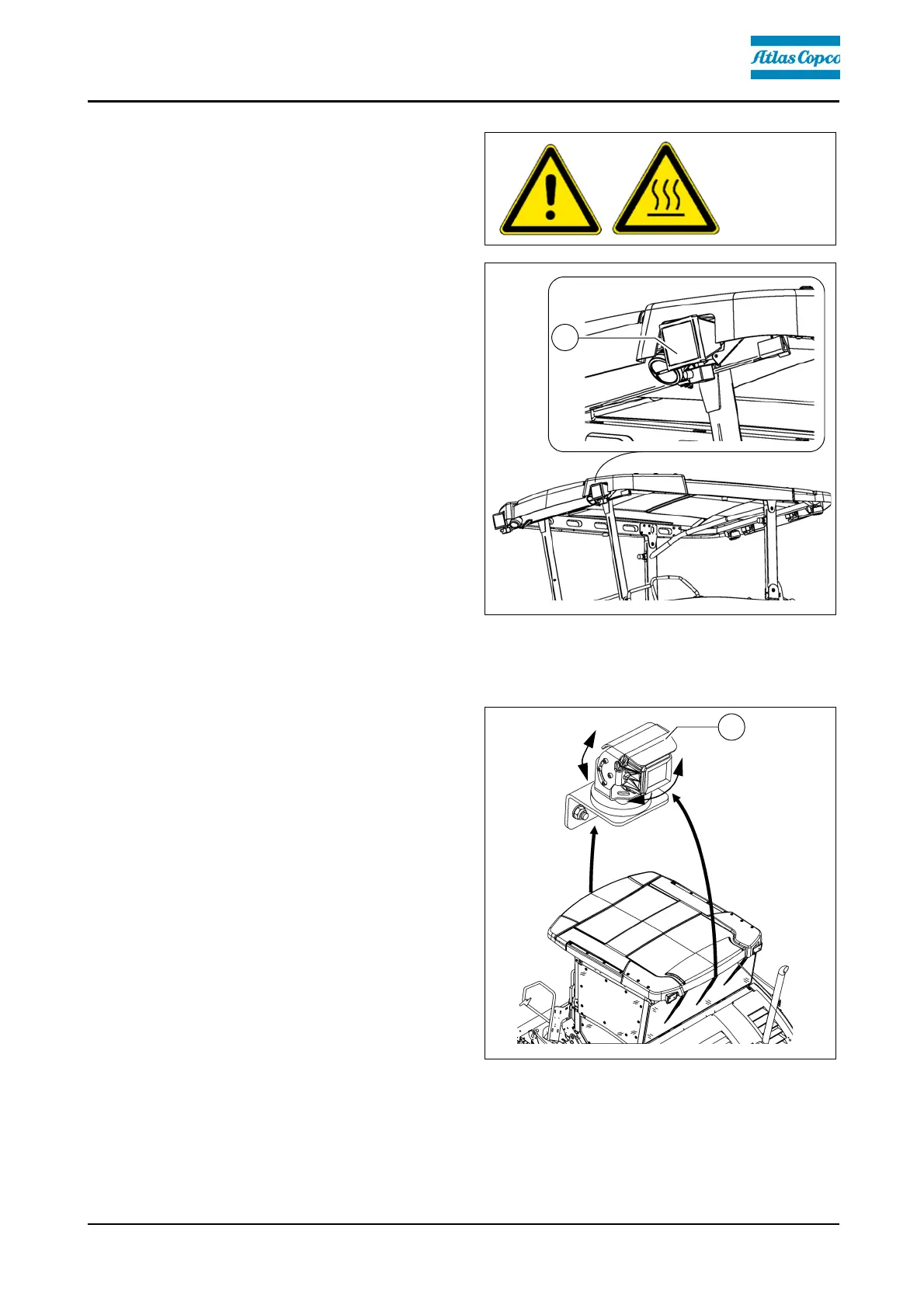 Atlas Copco