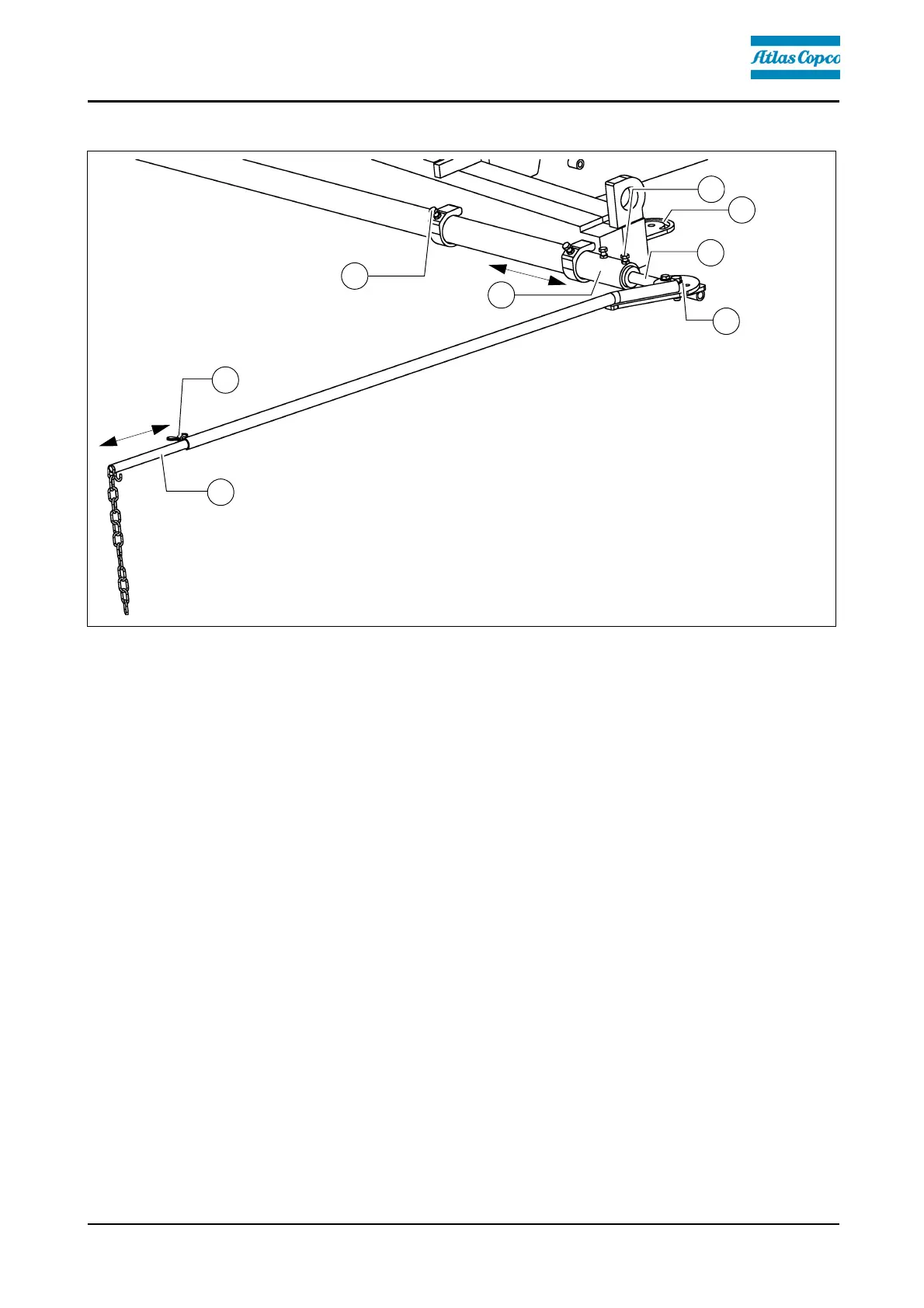 Atlas Copco