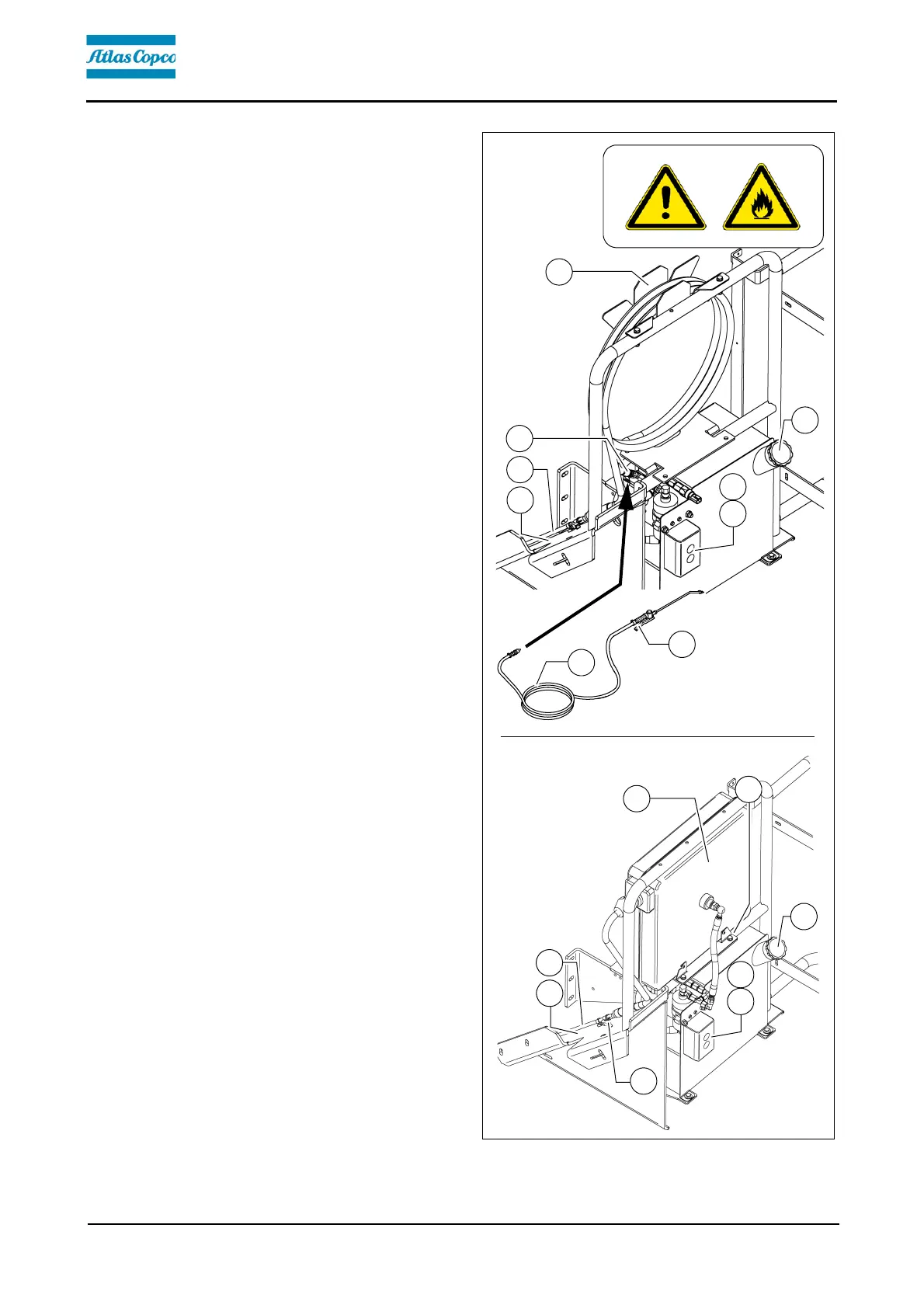 Atlas Copco