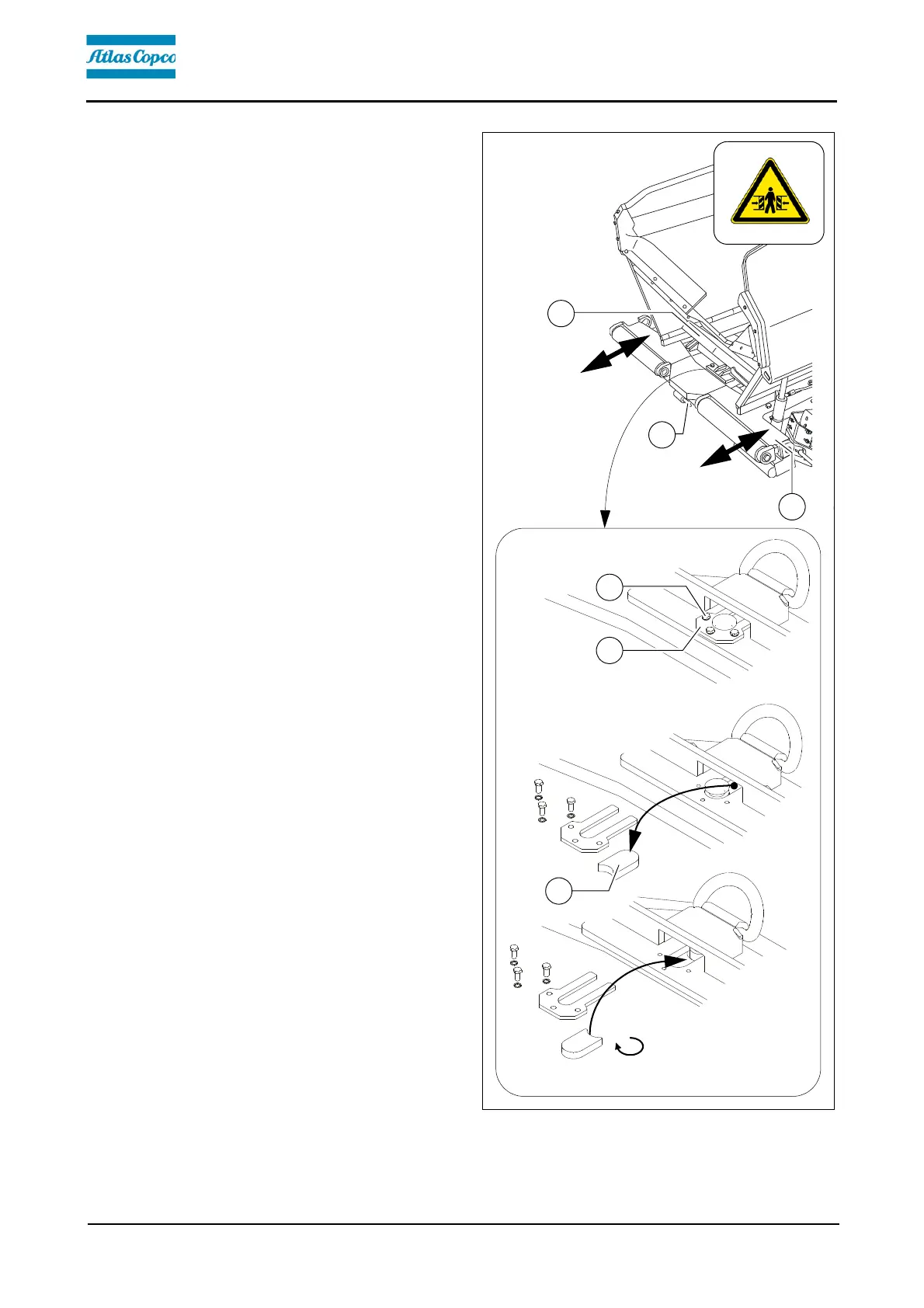 Atlas Copco