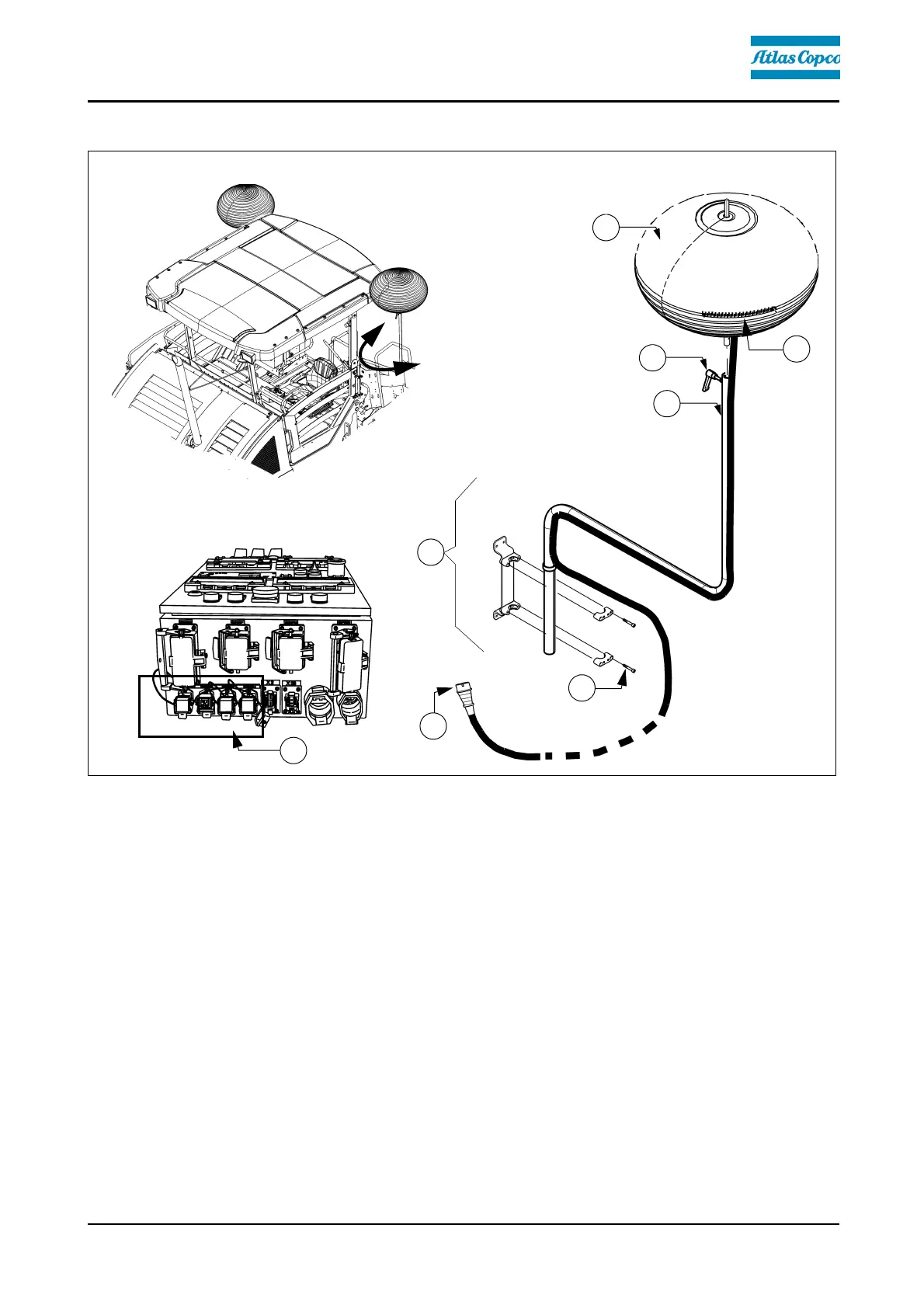 Atlas Copco