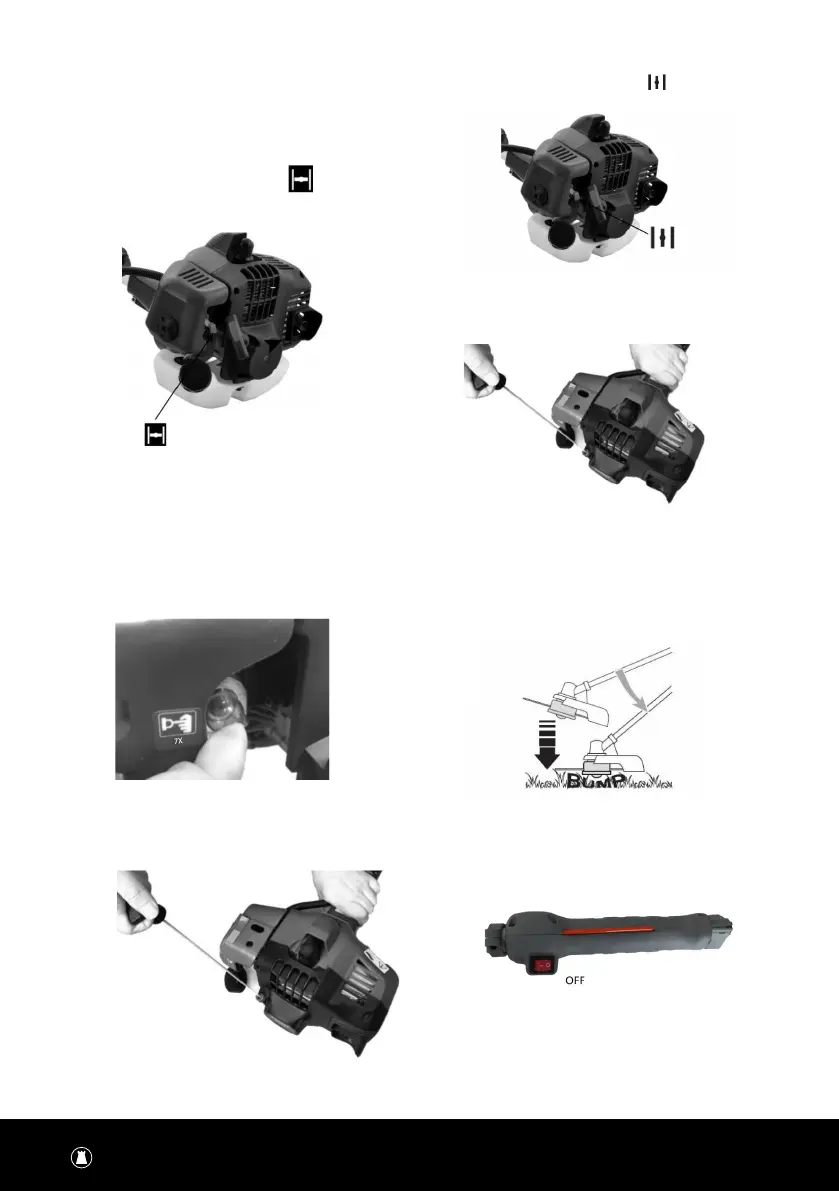 7X

BUMP

OFF