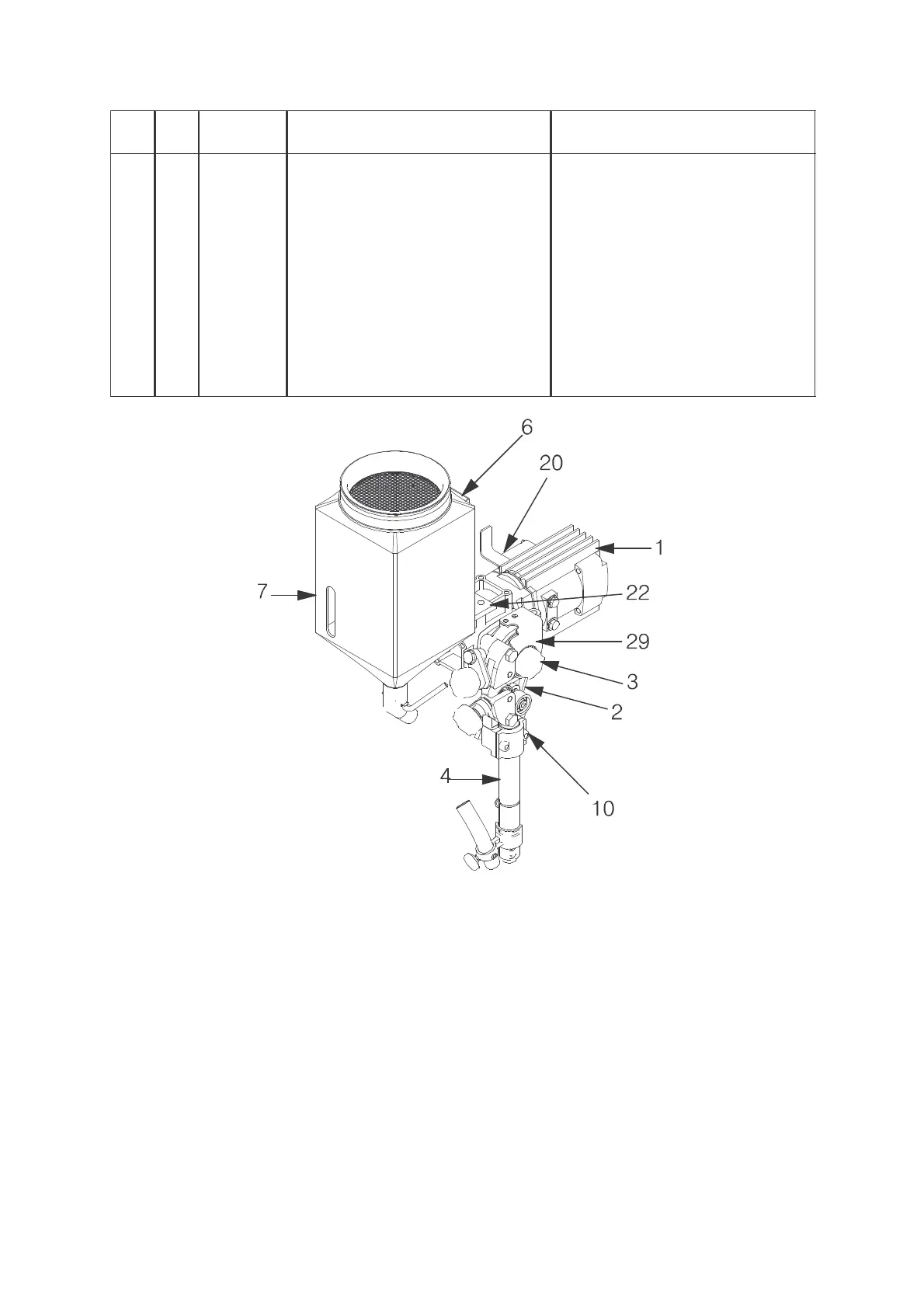 6
20
1
7
22
29
3
2
4
10