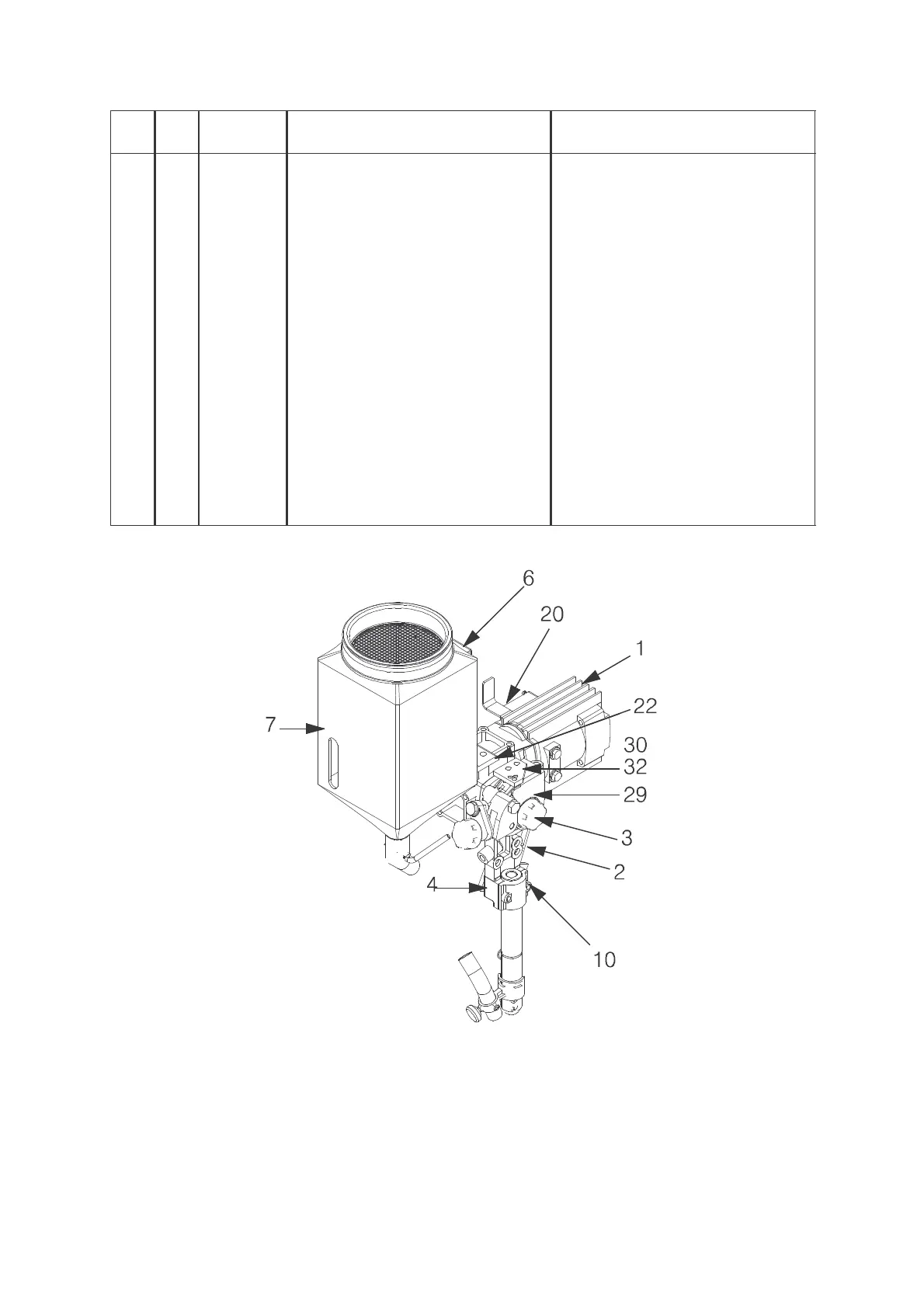 6
20
1
22
7
30
32
29
3
2
4
10