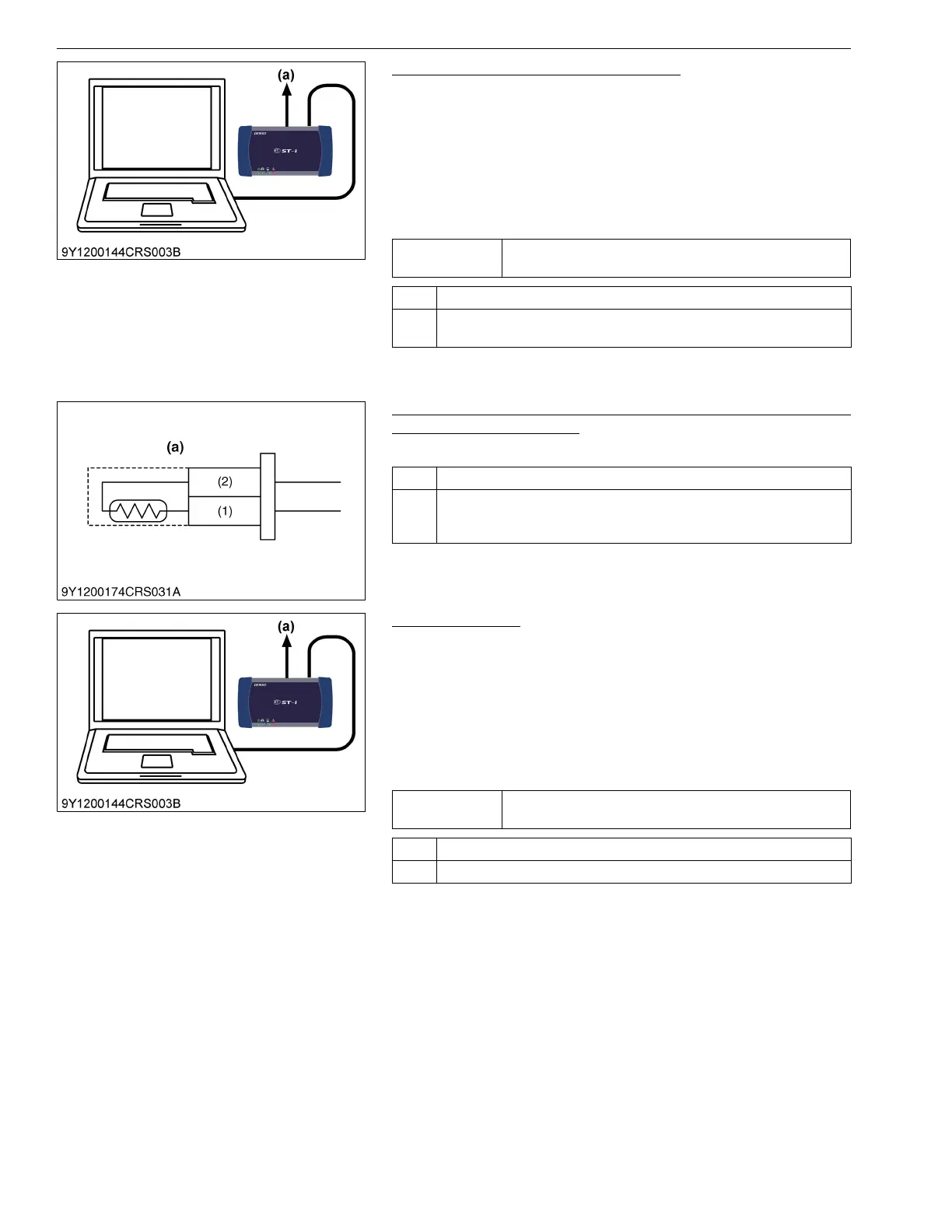 (a)

DENSO

ST-i

9Y1200144CRS003B

(a)

(2)

(1)

9Y1200174CRS031A

(a)

DENSO

ST-i

9Y1200144CRS003B