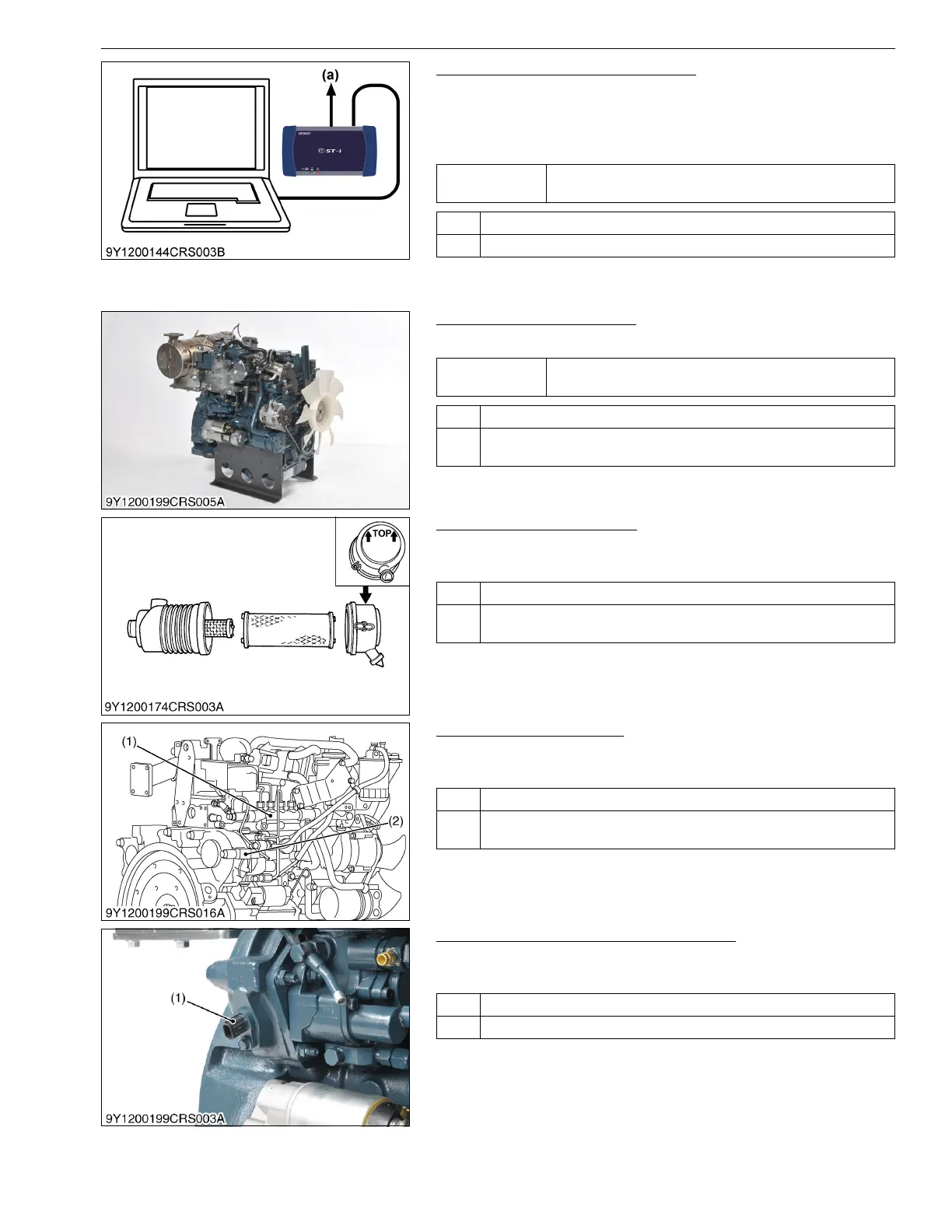 (a)

DENSO

ST-i

9Y1200144CRS003B

9Y1200199CRS005A

TOP

9Y1200174CRS003A

(1)

(2)

9Y1200199CRS016A

(1)

9Y1200199CRS003A