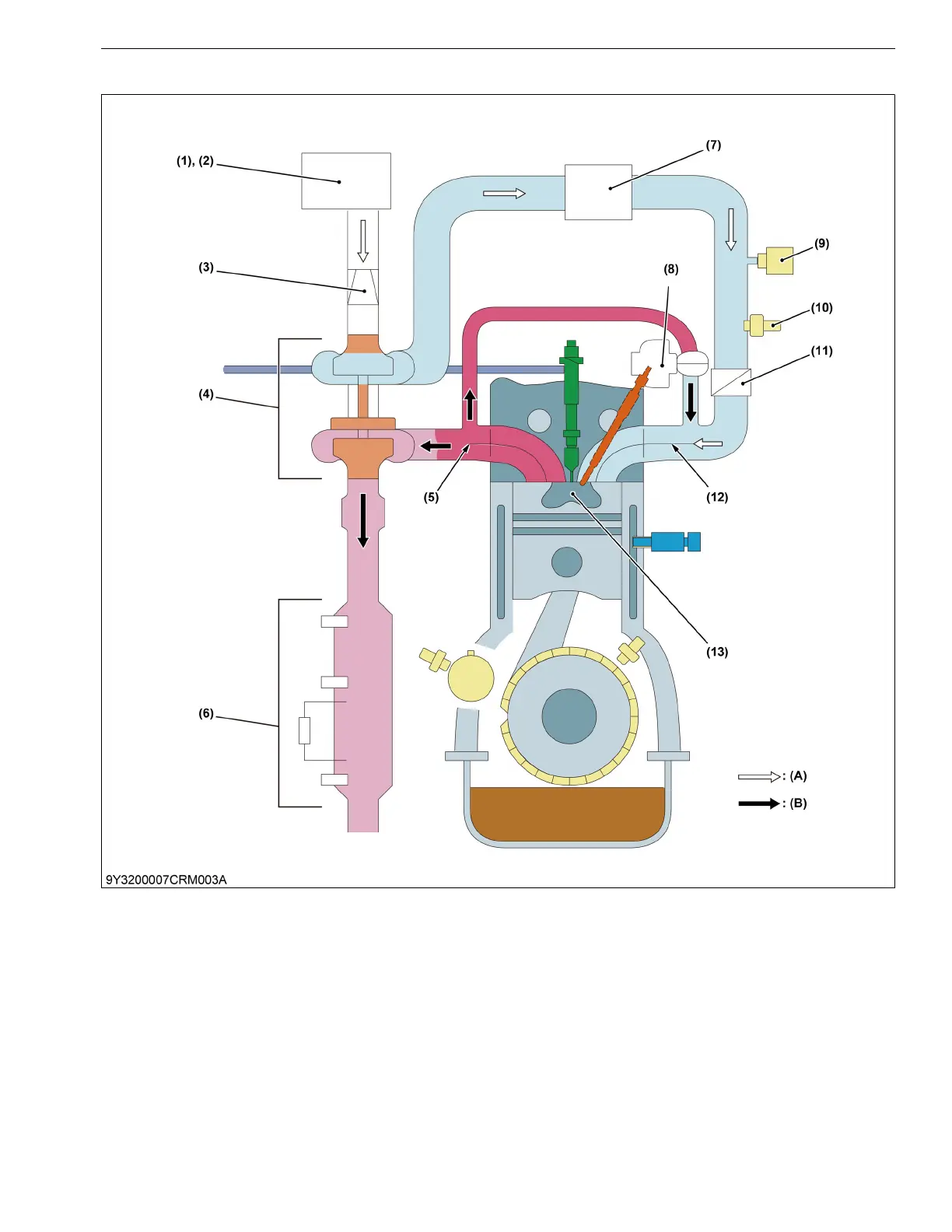 (1), (2)

(7)

(3)

(9)

(8)

(10)

(11)

(4)

(5)

(12)

(13)

(6)

: (A)

: (B)

9Y3200007CRM003A