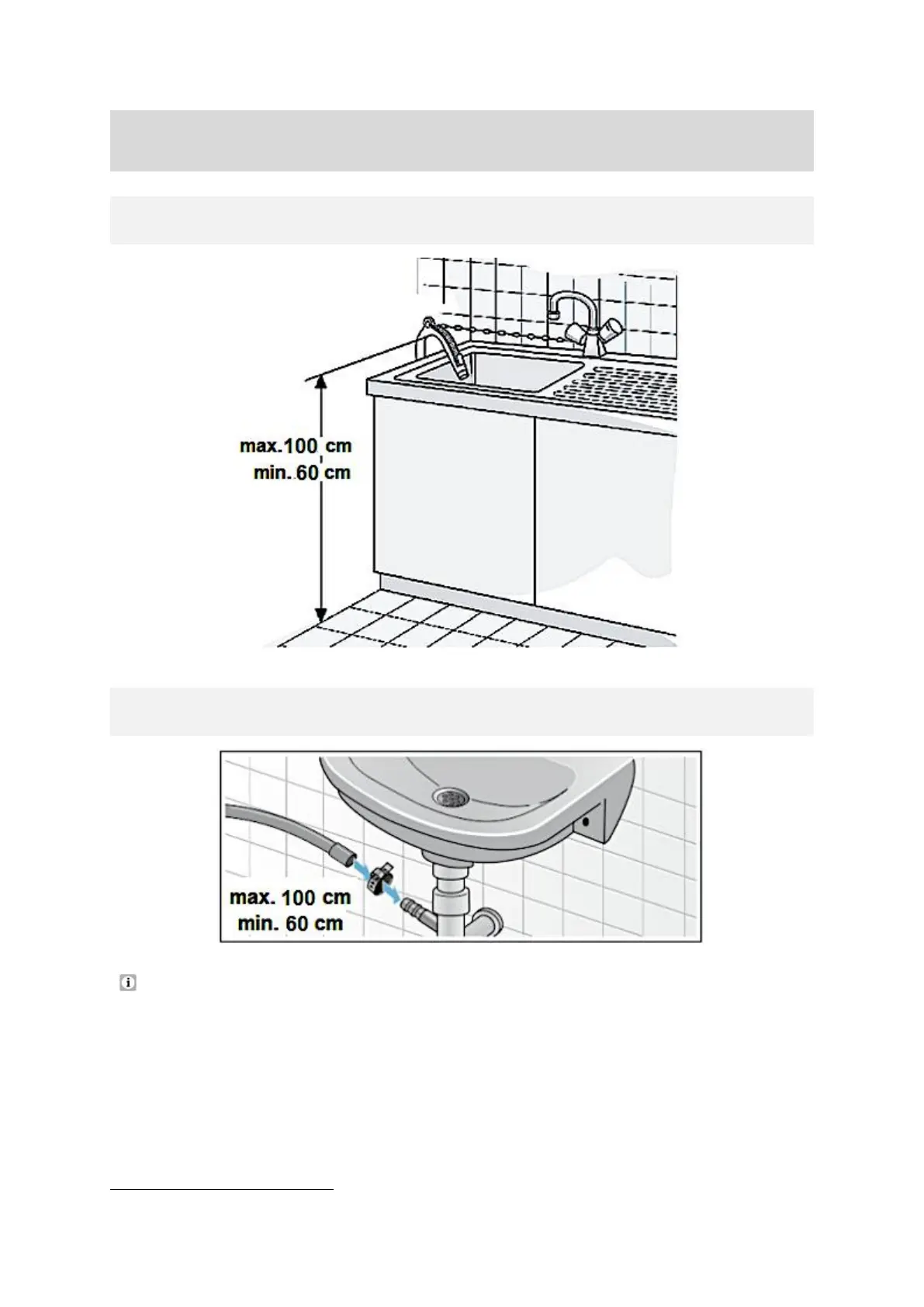 max.100 cm
min. 60 cm

max. 100 cm
min. 60 cm