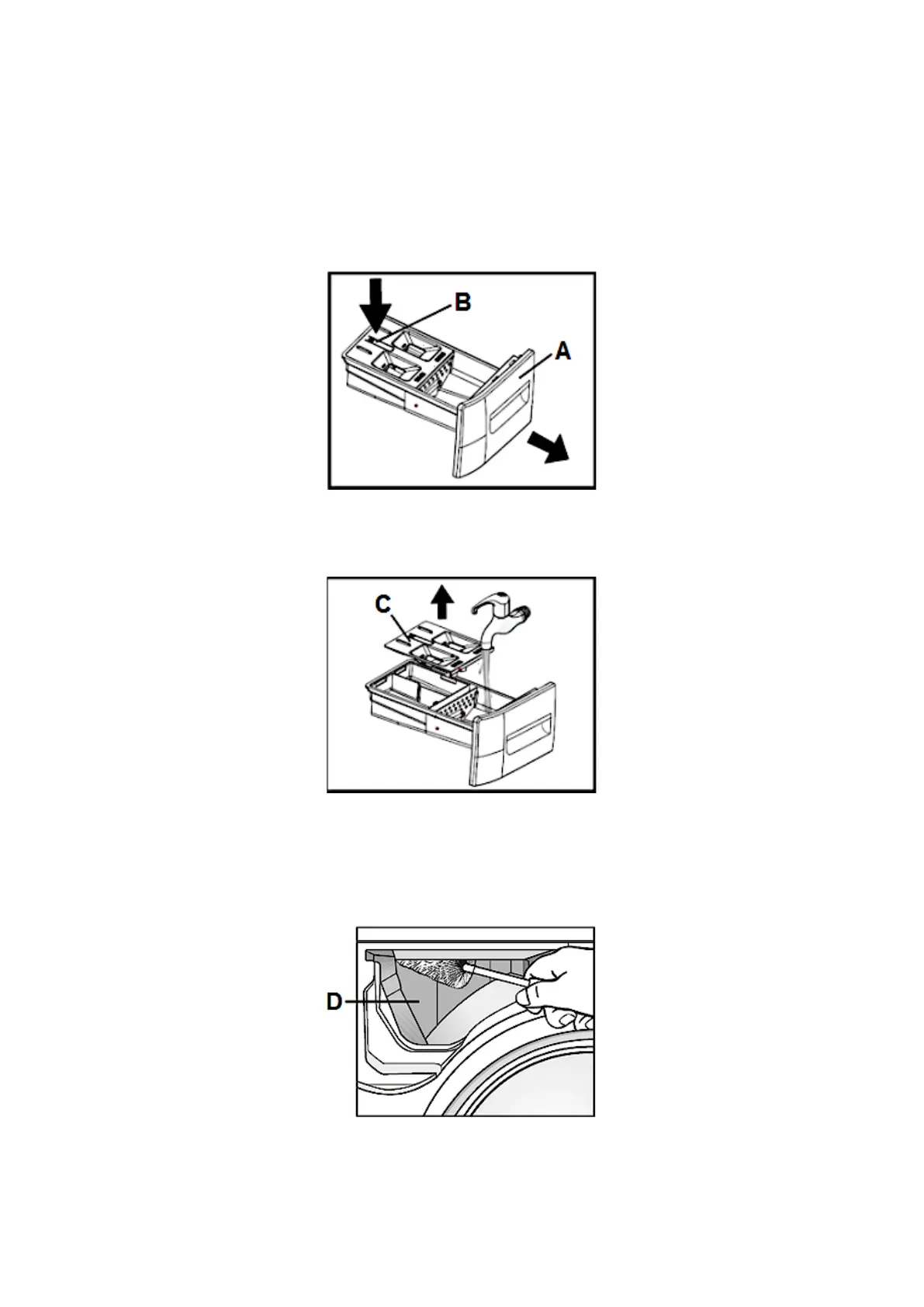 B
A

C

D