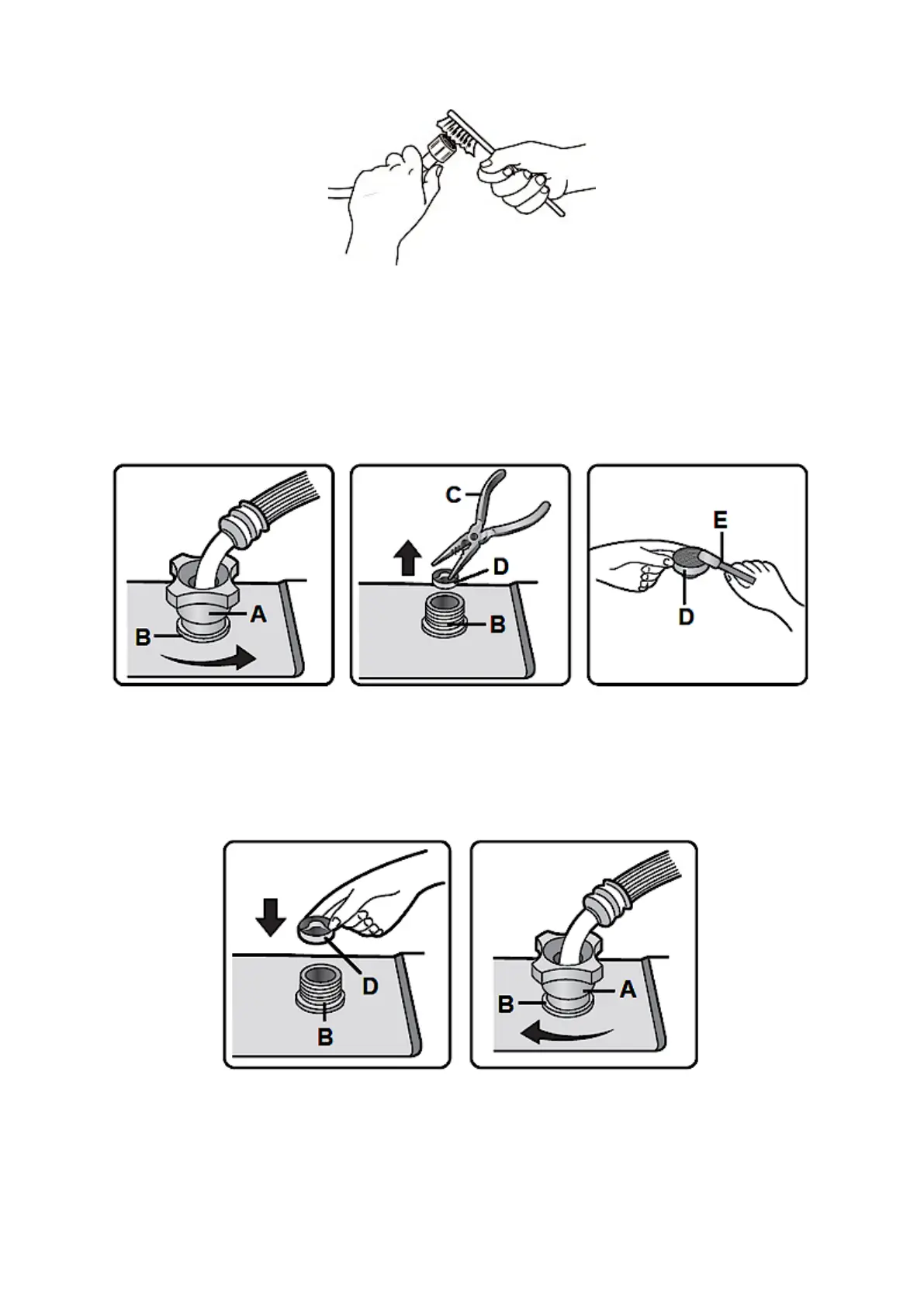 A
B

C
D
B

E
D

D
B

A
B