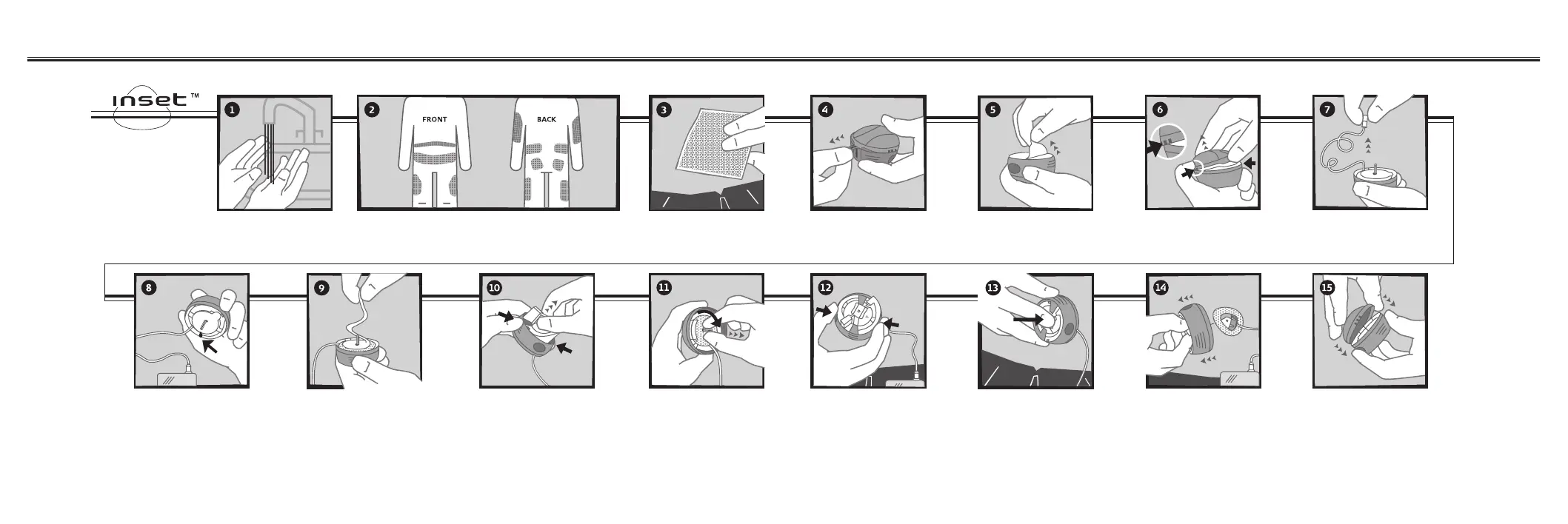 inset™

1

2
FRONT
BACK

3

4

5

6

7

8

9

10

11

12

13

14

15