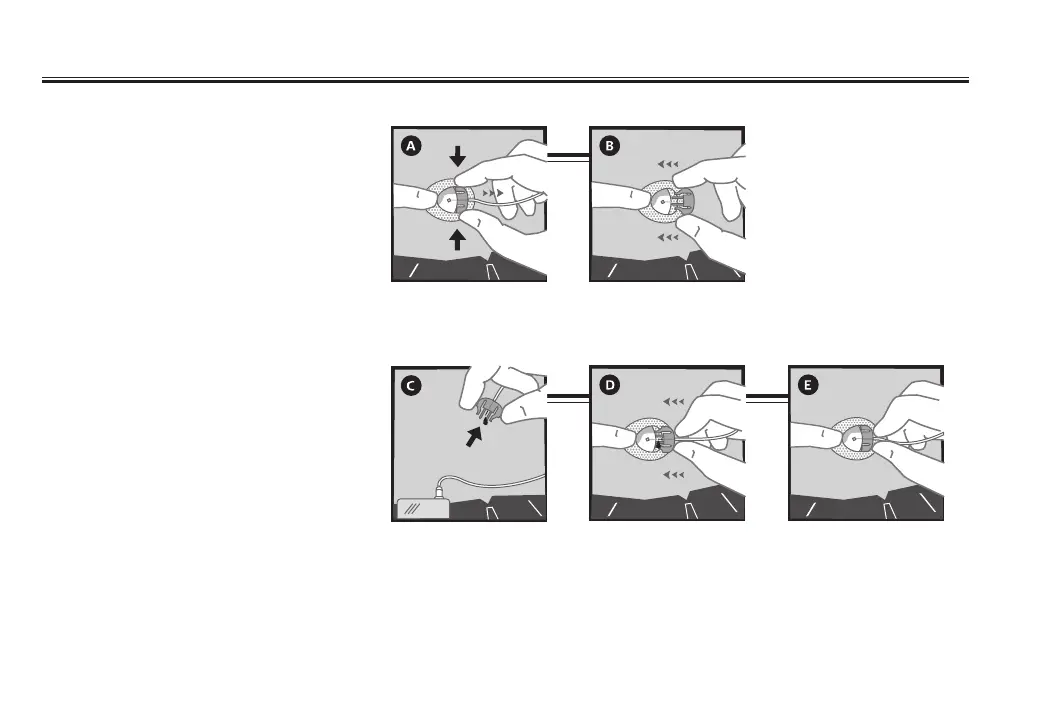 A

B

C

D

E