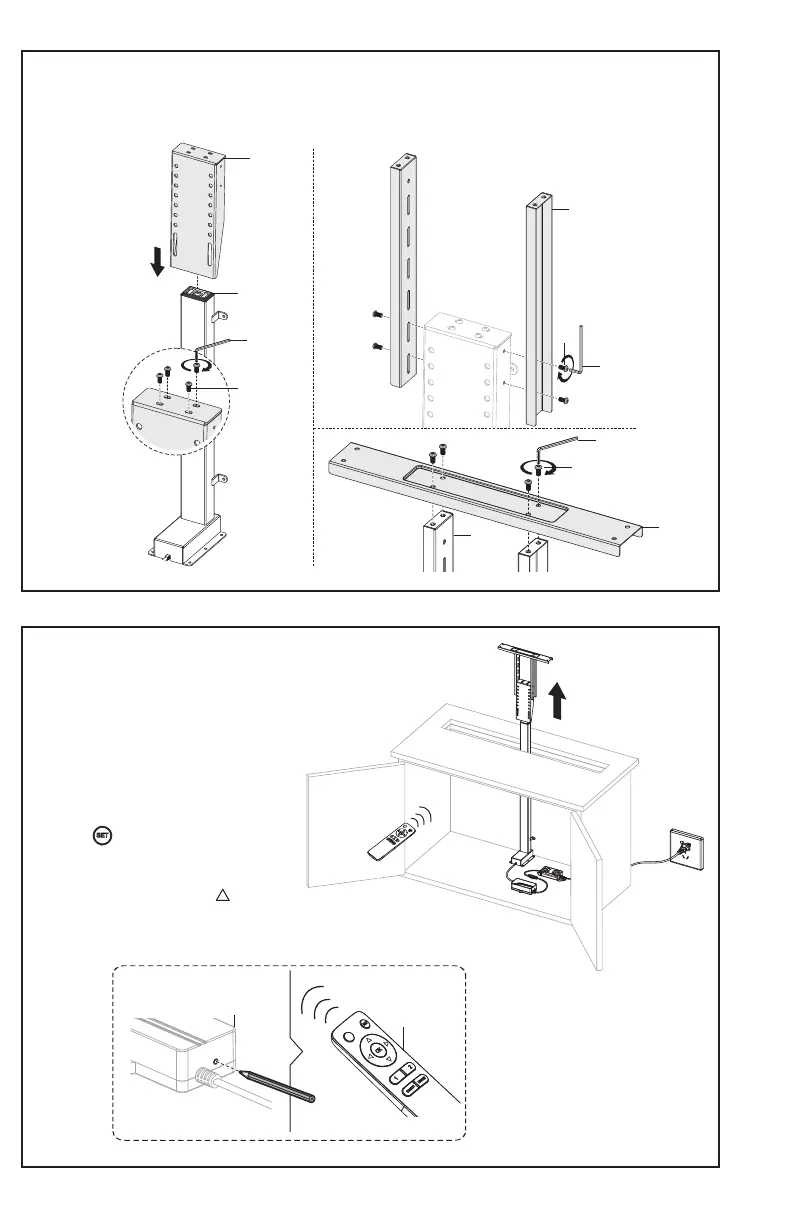 SET