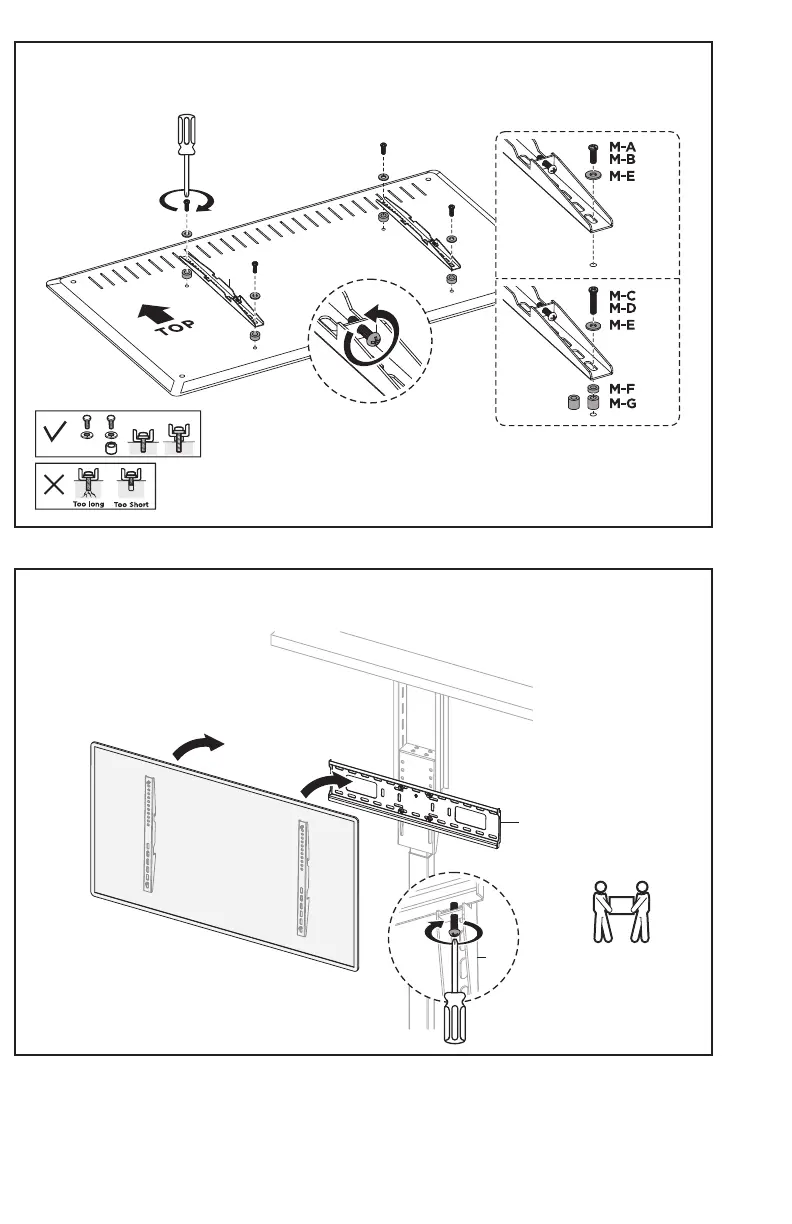 TOP

M-A
M-B
M-E

M-C
M-D
M-E

M-F
M-G

Too long Too Short