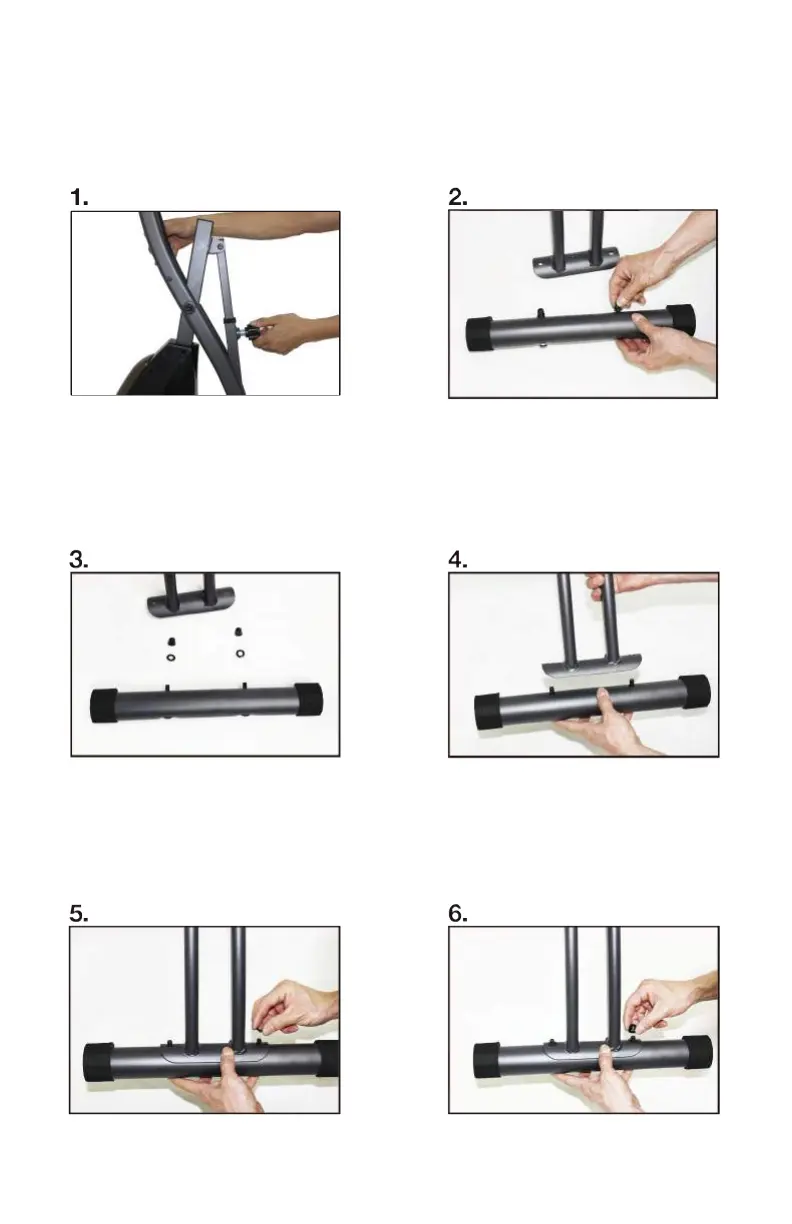 1.

2.

3.

4.

5.

6.