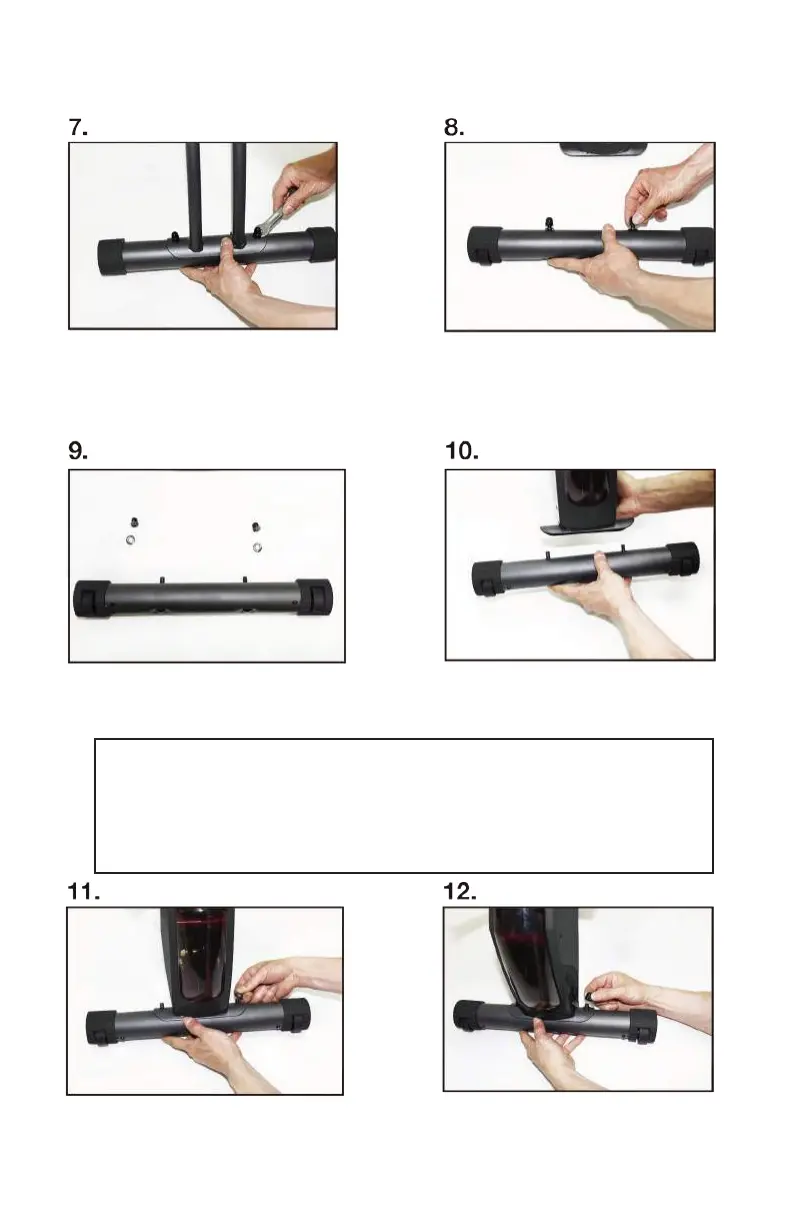 7.

8.

9.

10.

11.

12.