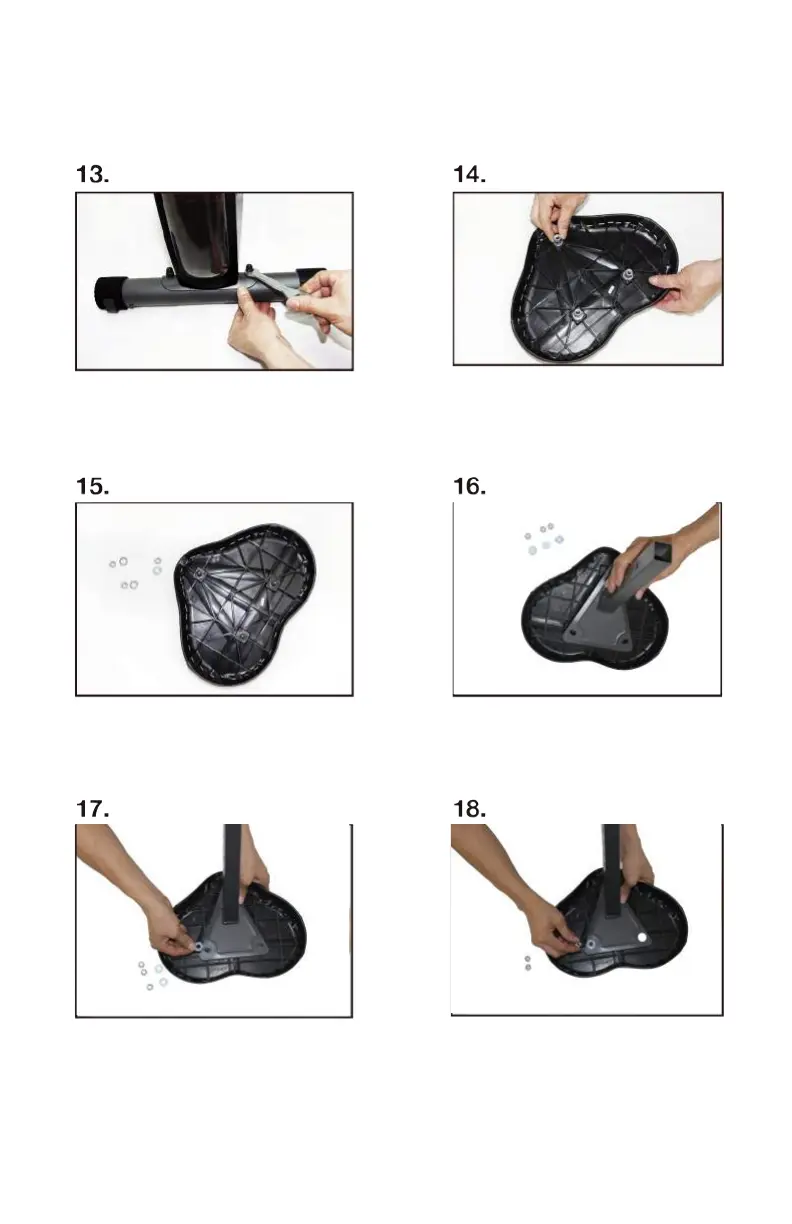 13.

14.

15.

16.

17.

18.