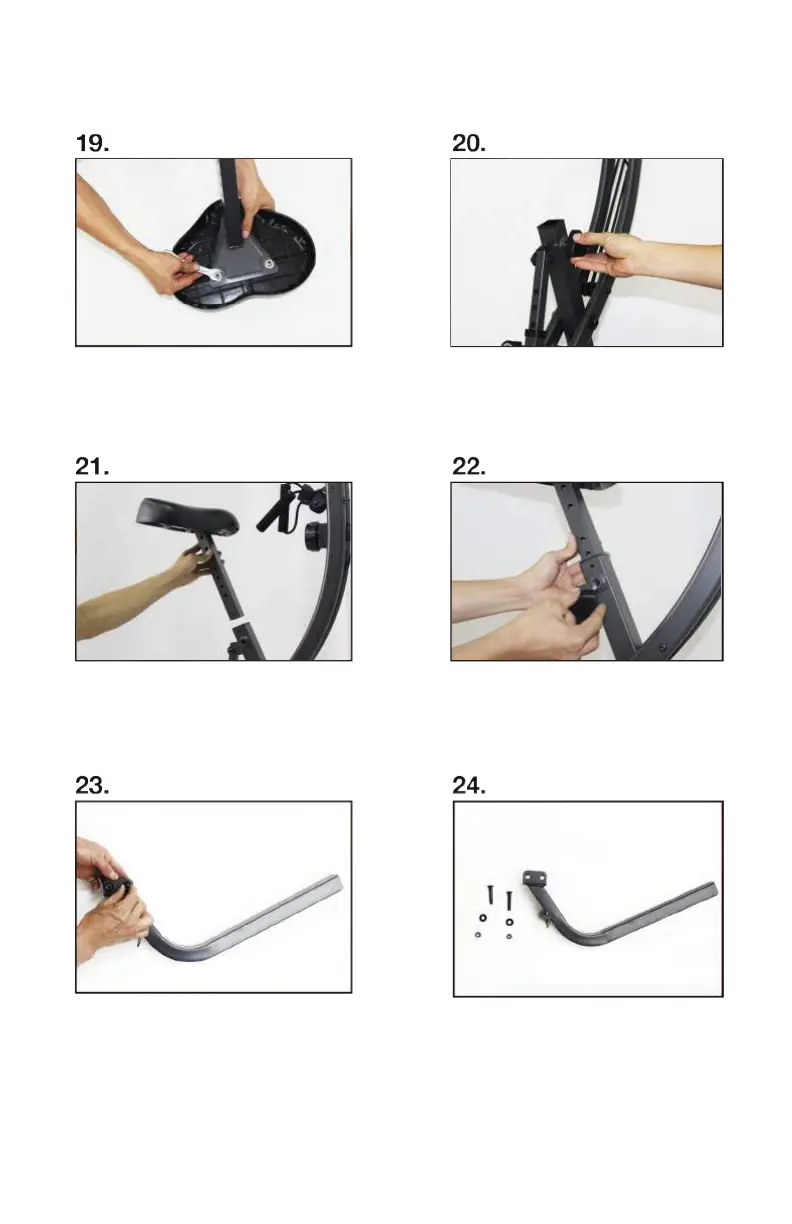 19.

20.

21.

22.

23.

24.