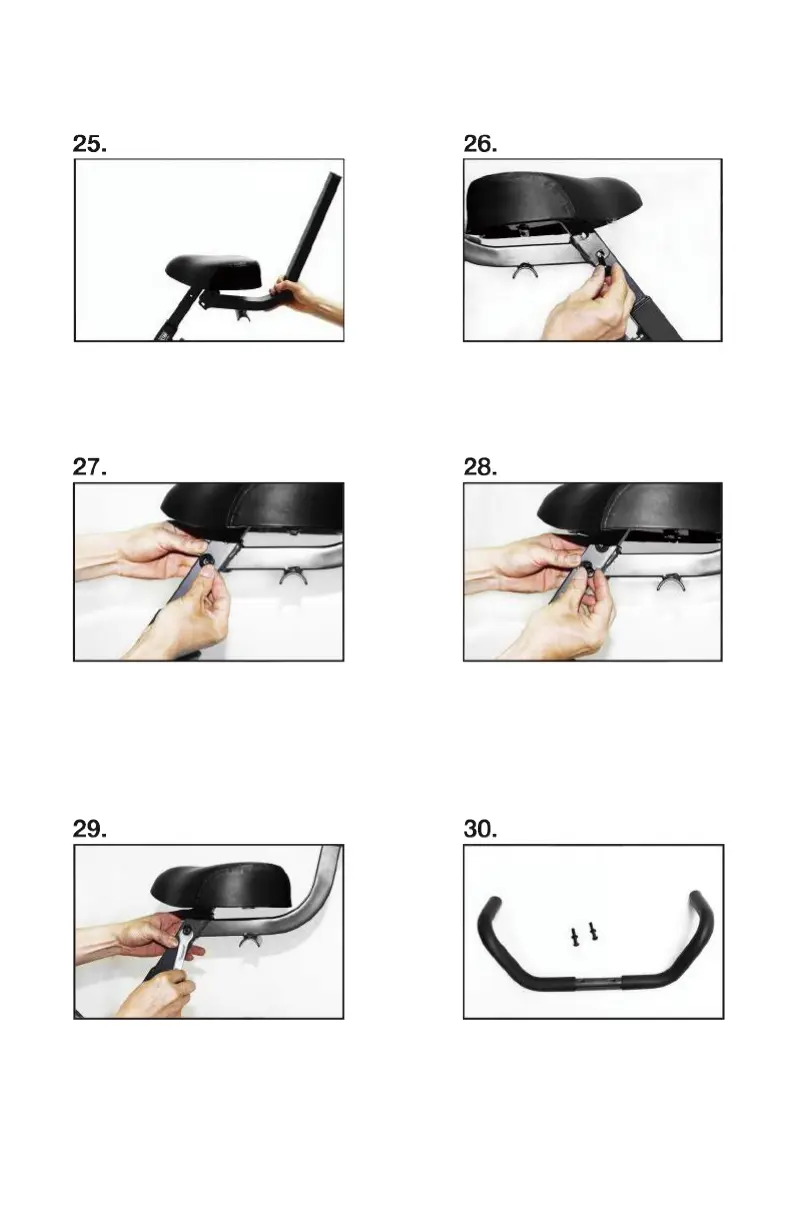 25.

26.

27.

28.

29.

30.