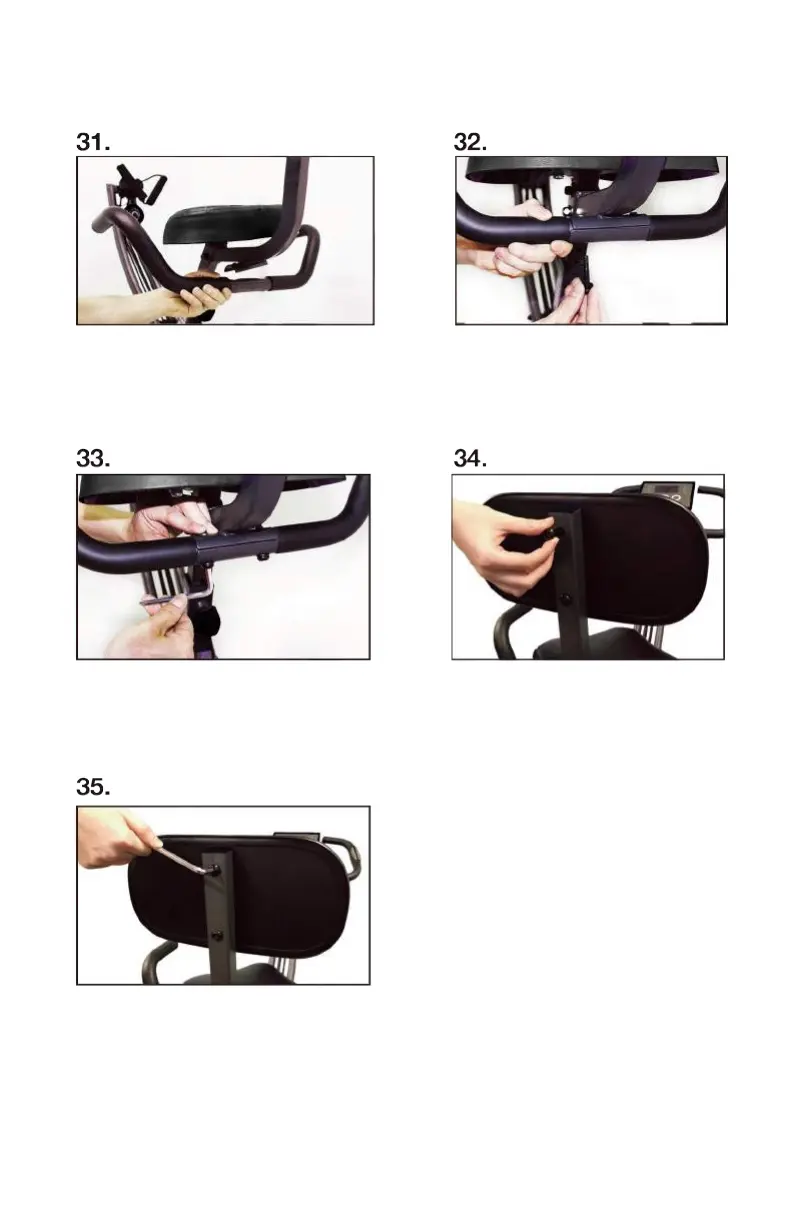 31.

32.

33.

34.

35.