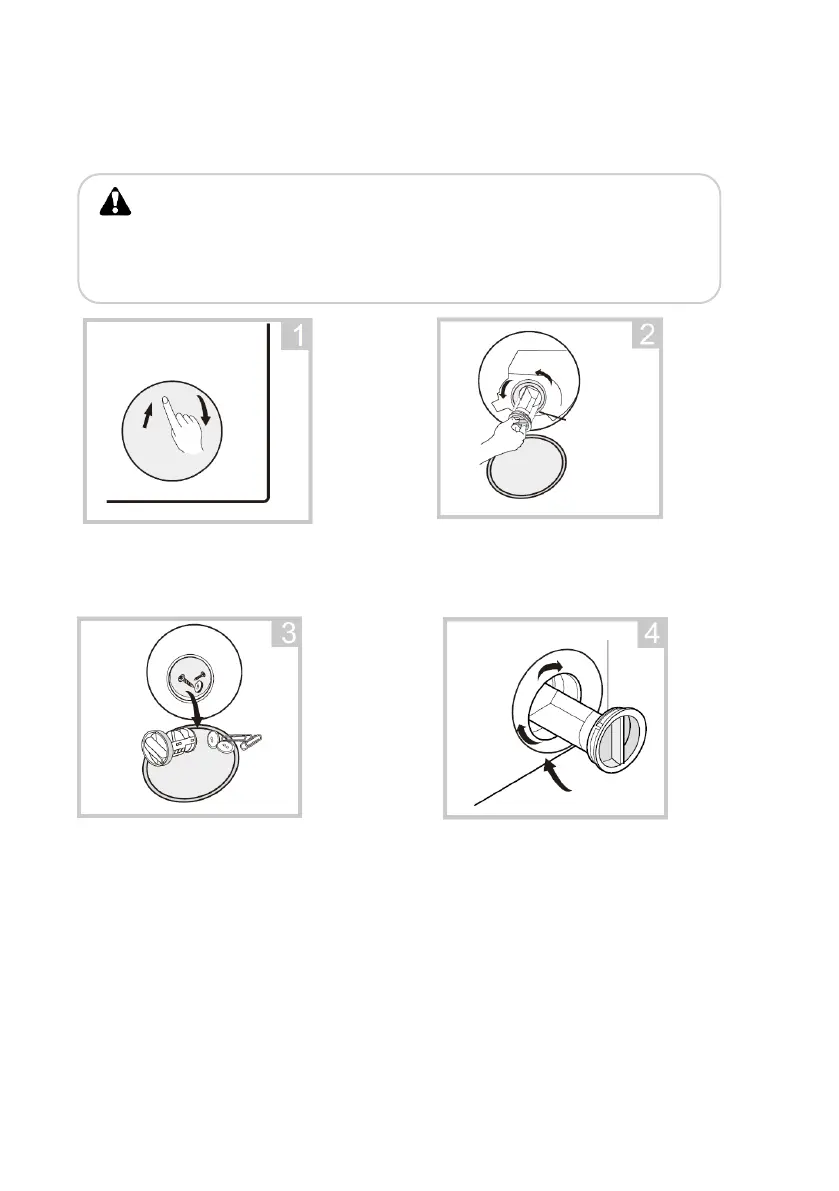 1

2

3

4