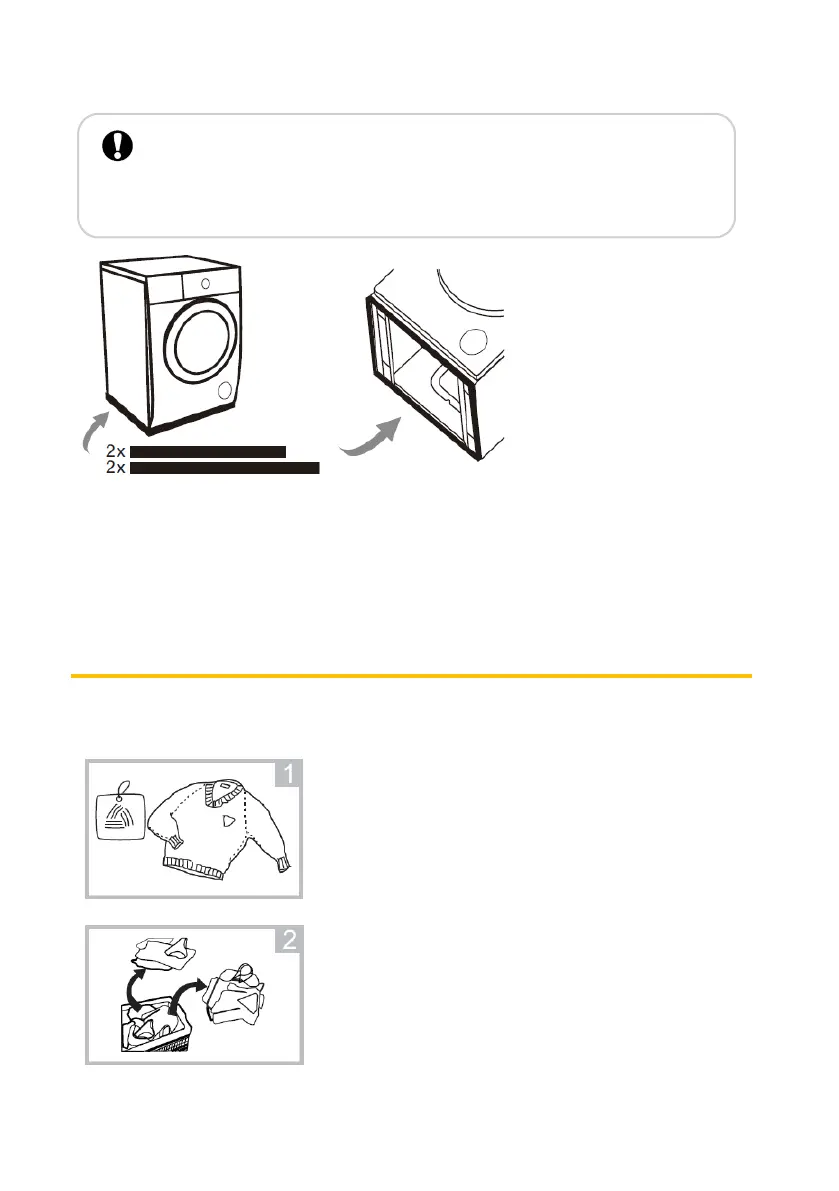 2x
2x

1

2