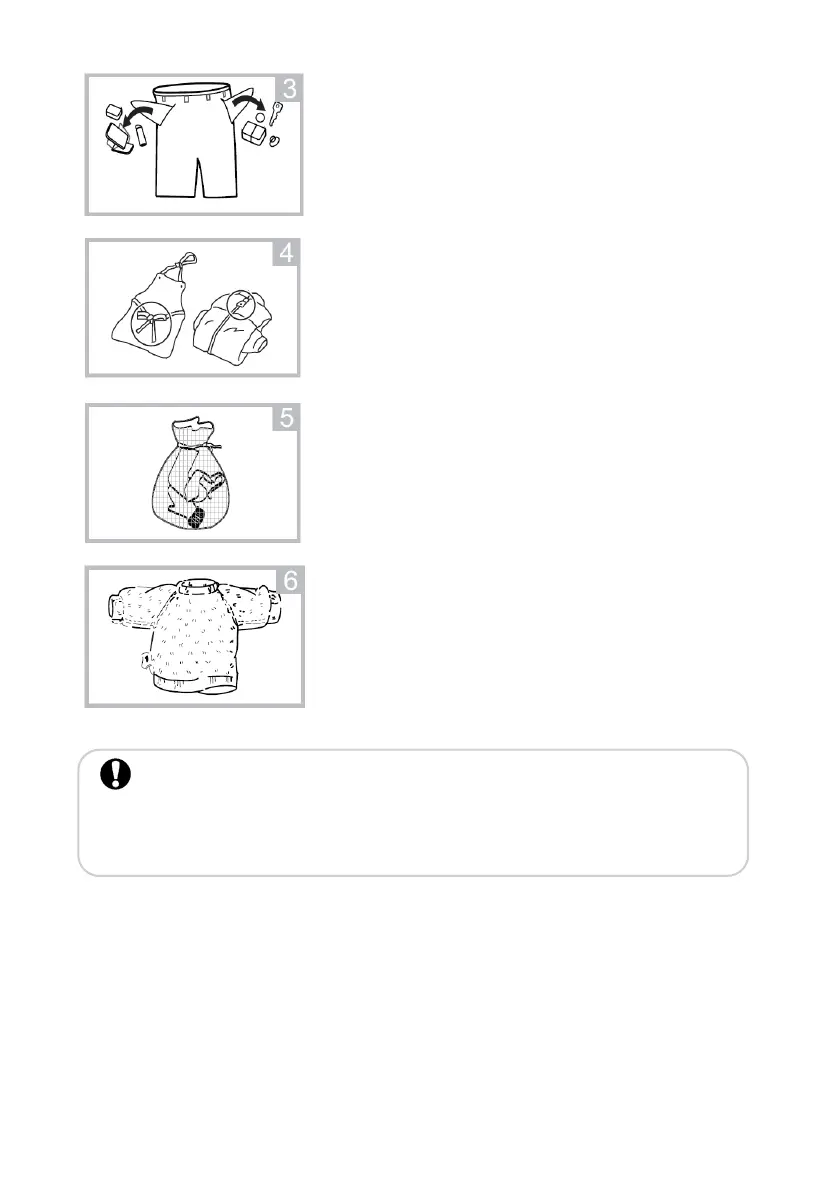 3

4

5

6