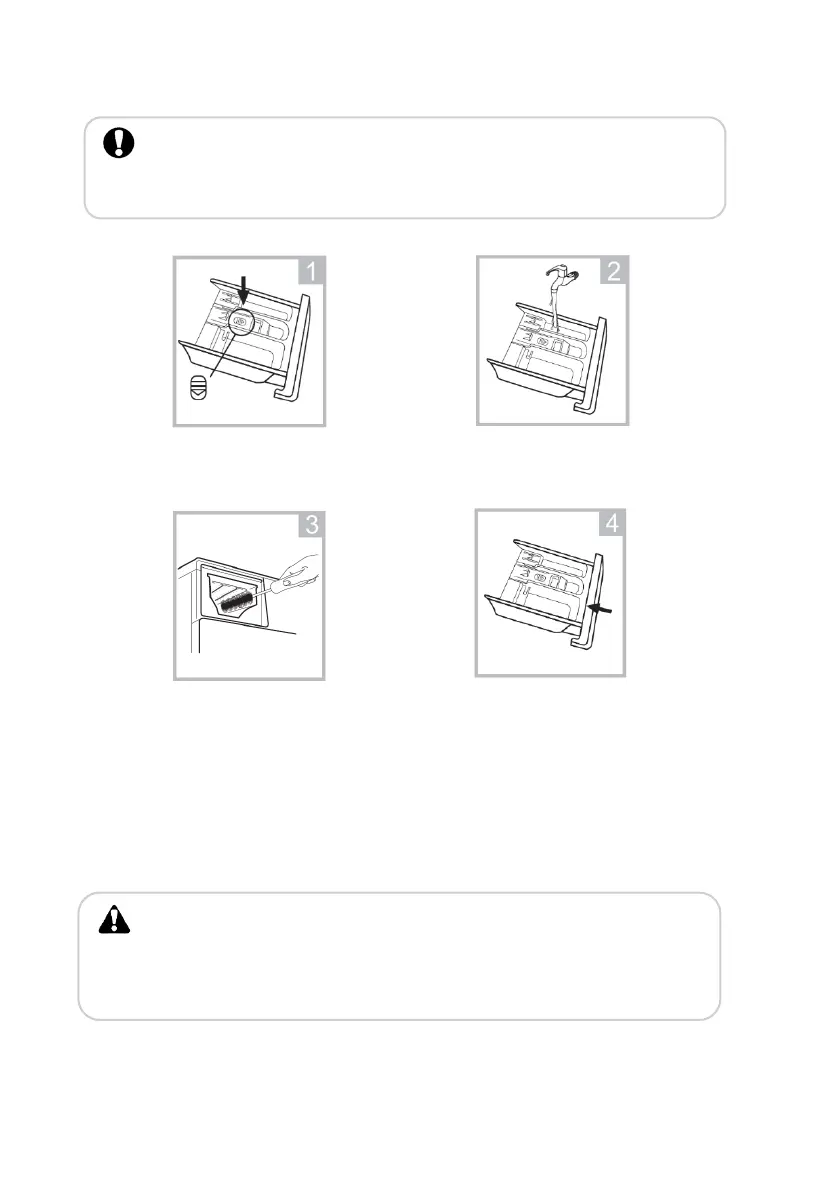 1

2

3

4