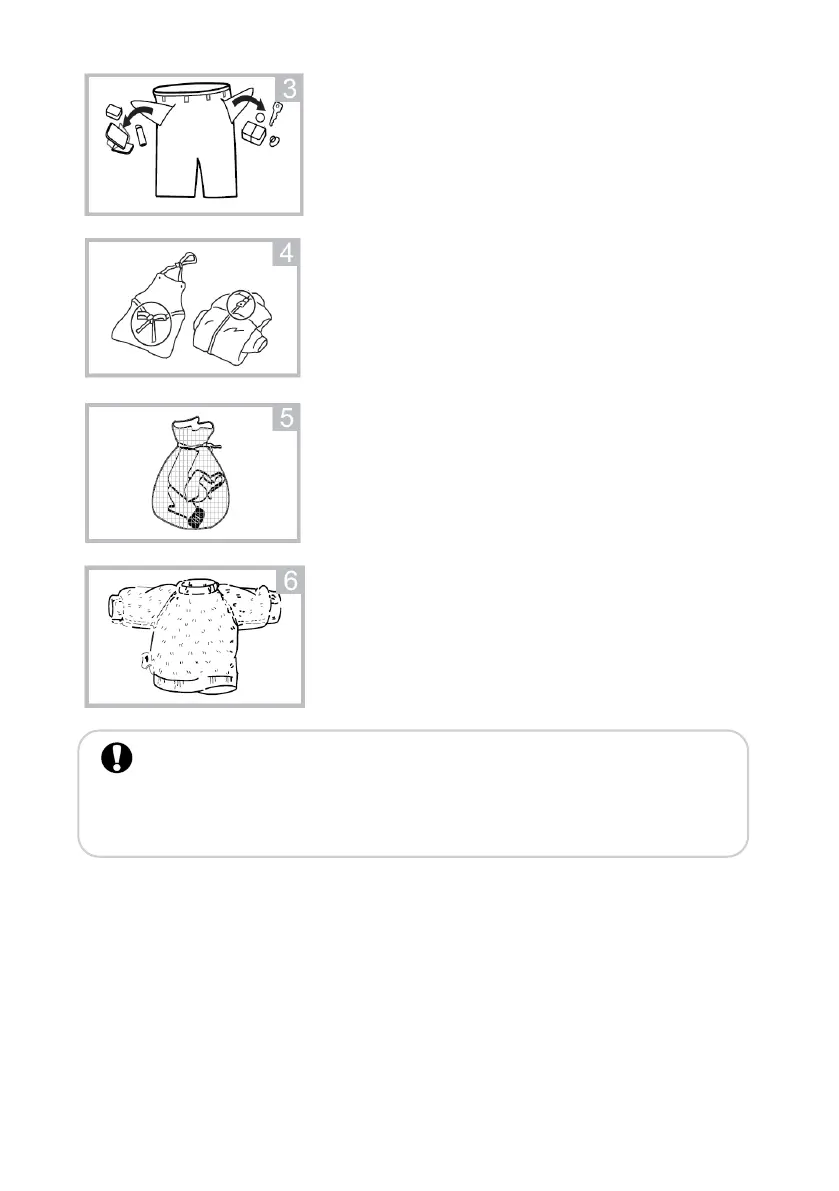 3

4

5

6