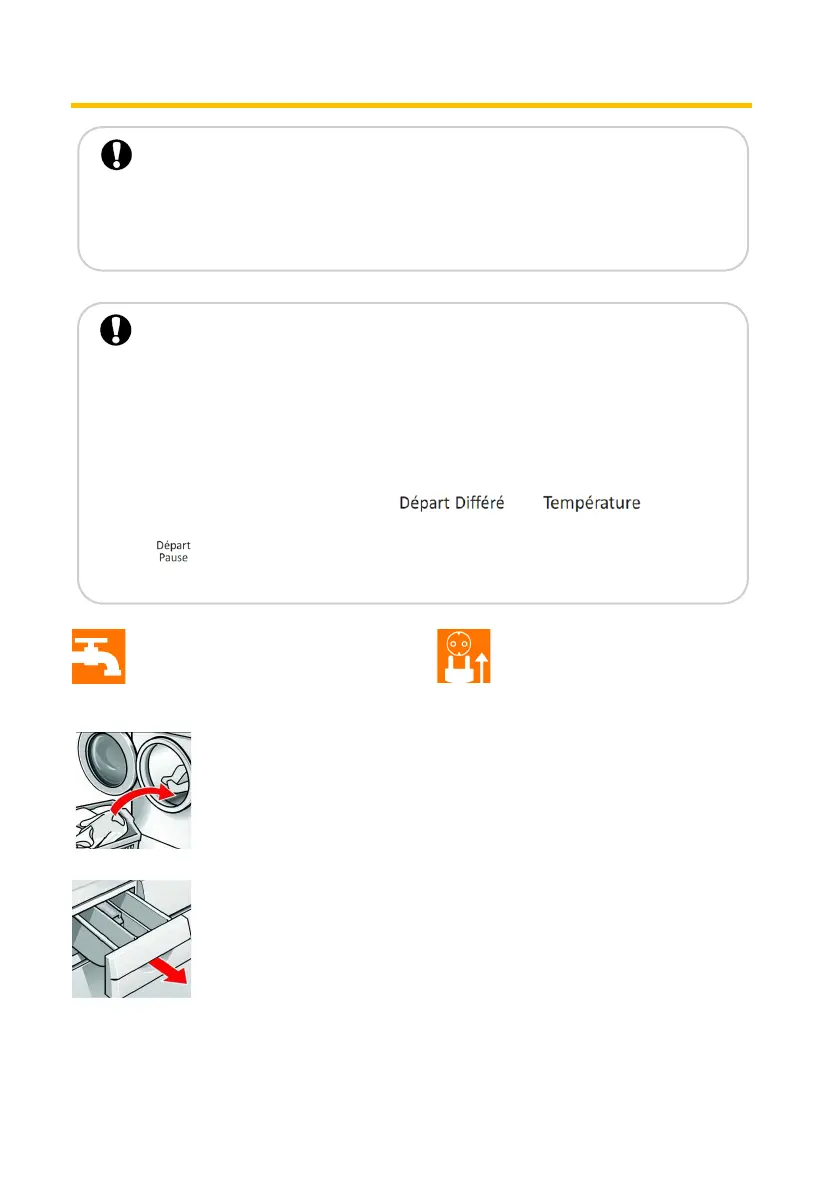 Départ Différé
Température
Départ
Pause