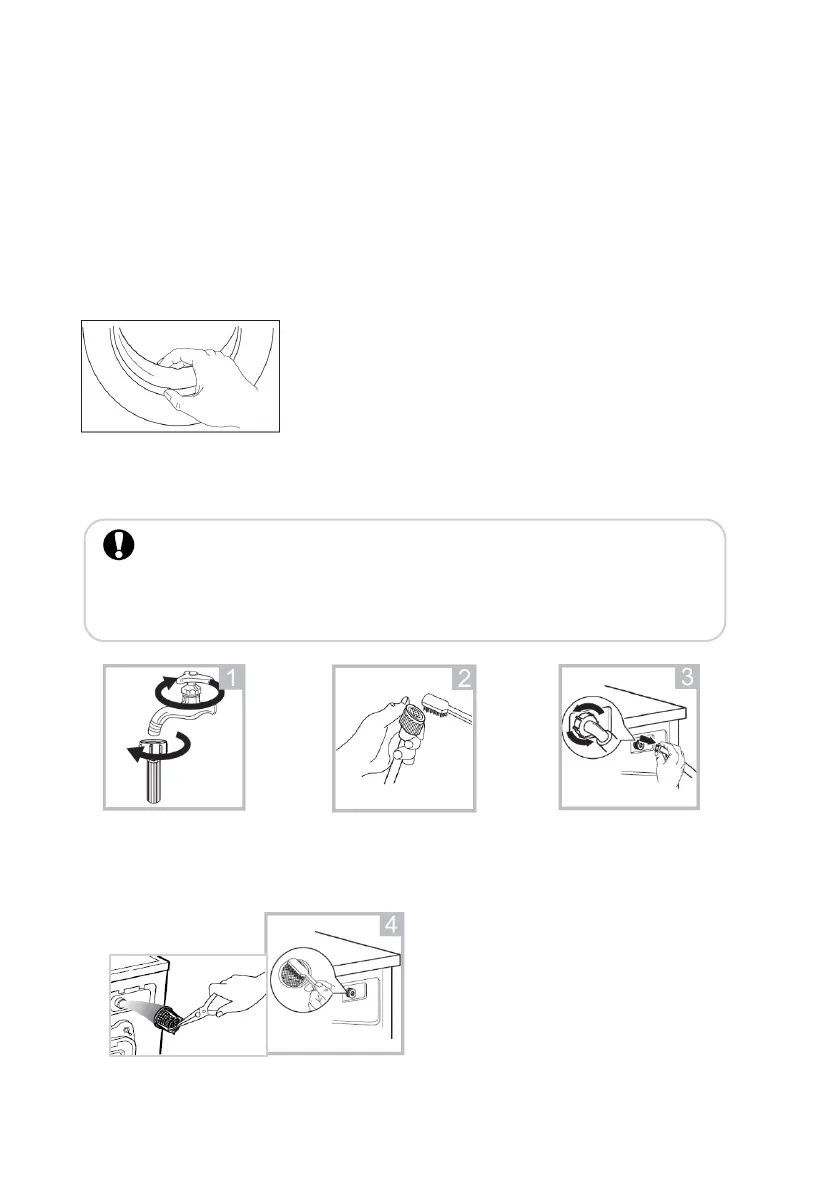 1

2

3

4