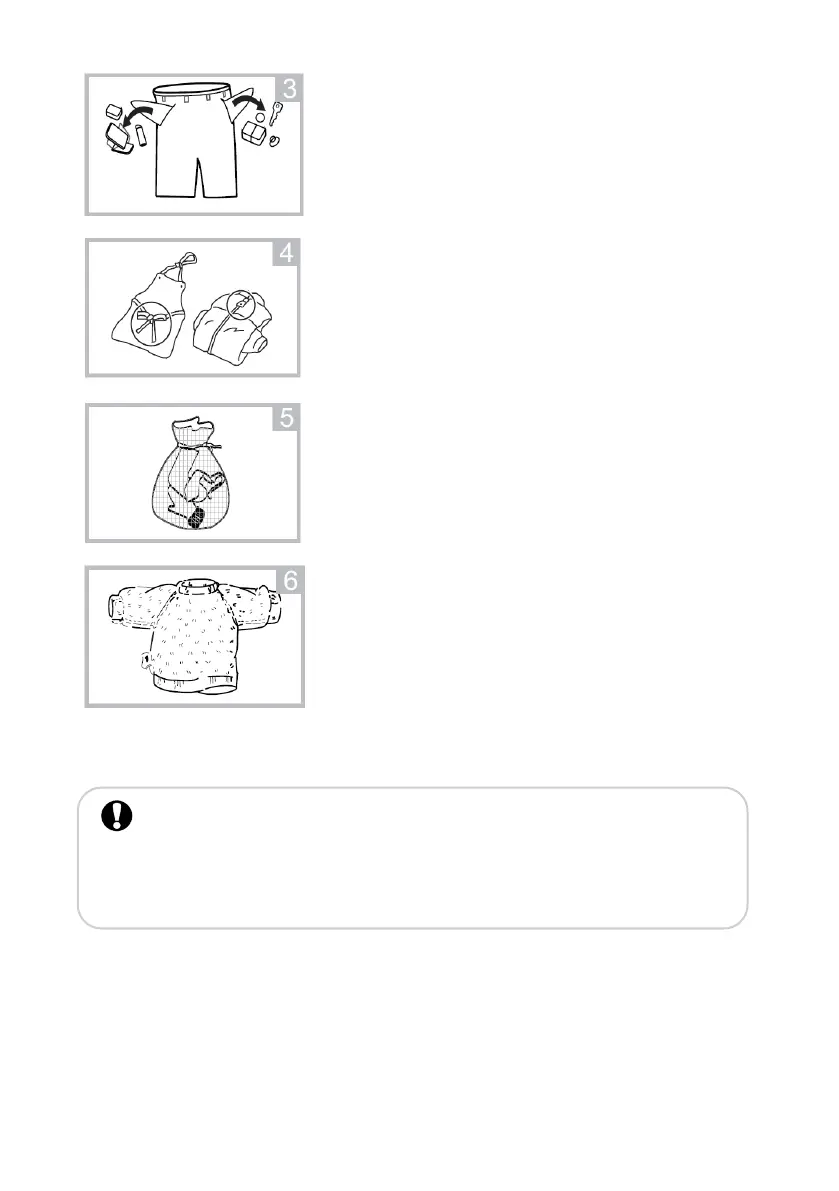 3

4

5

6