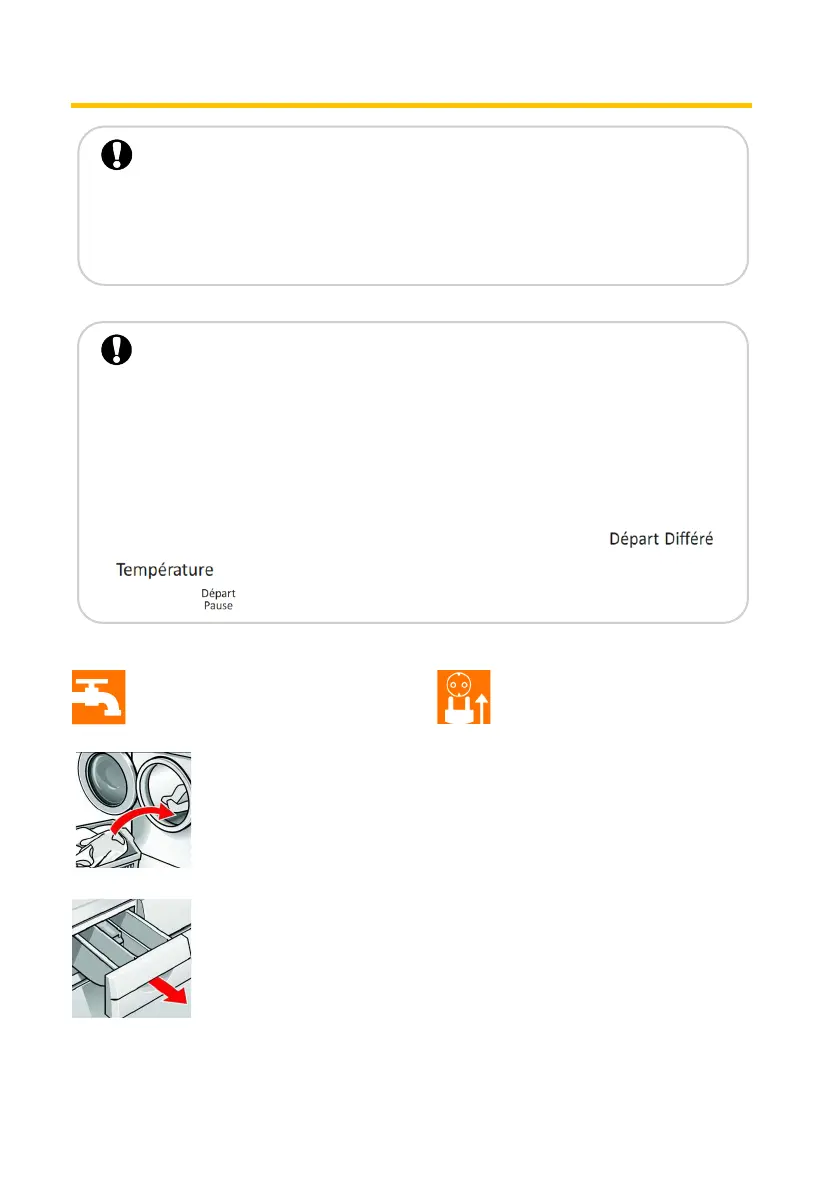 Départ Différé

Température

Départ
Pause