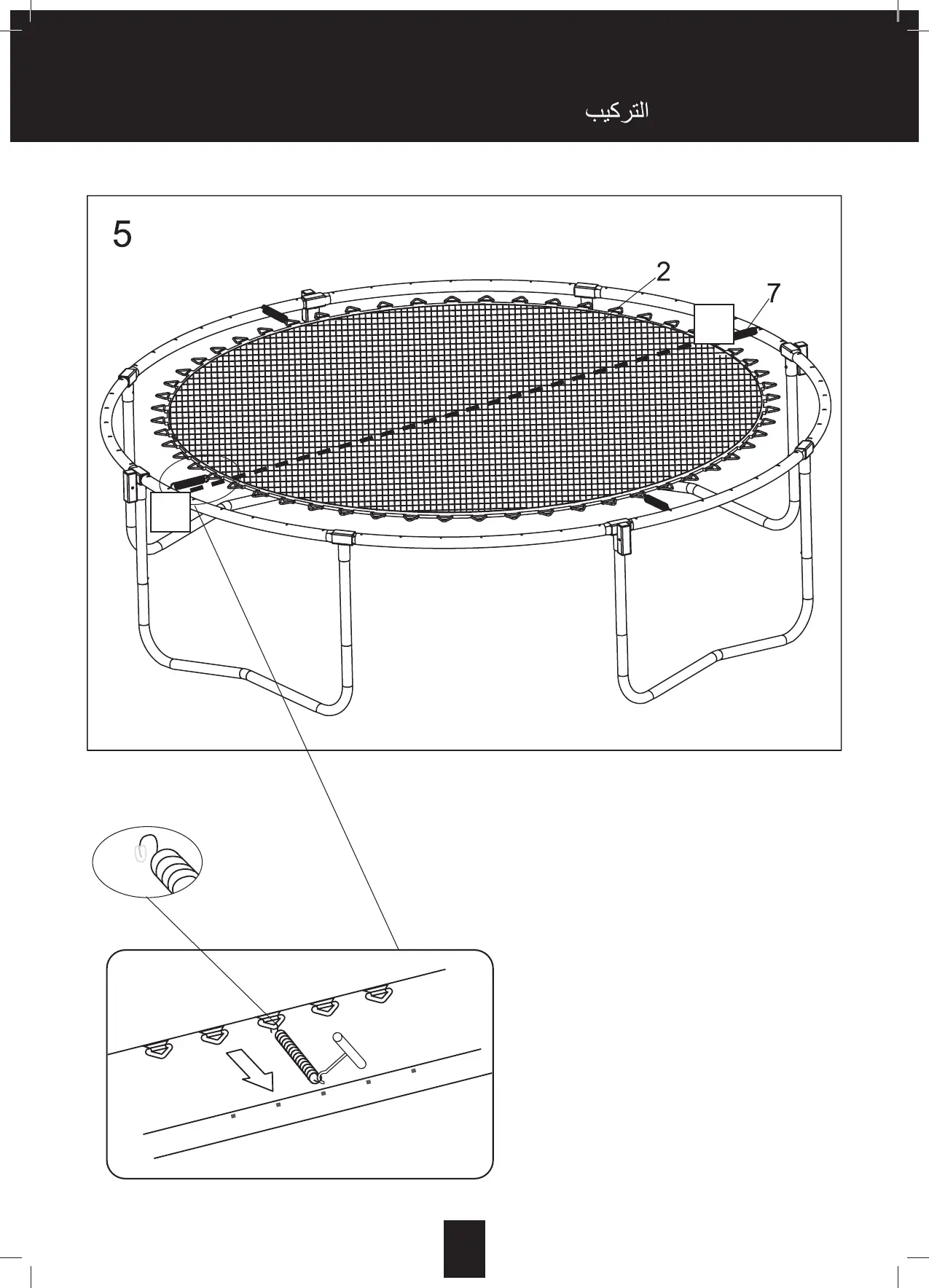 التركيب

5

2

7