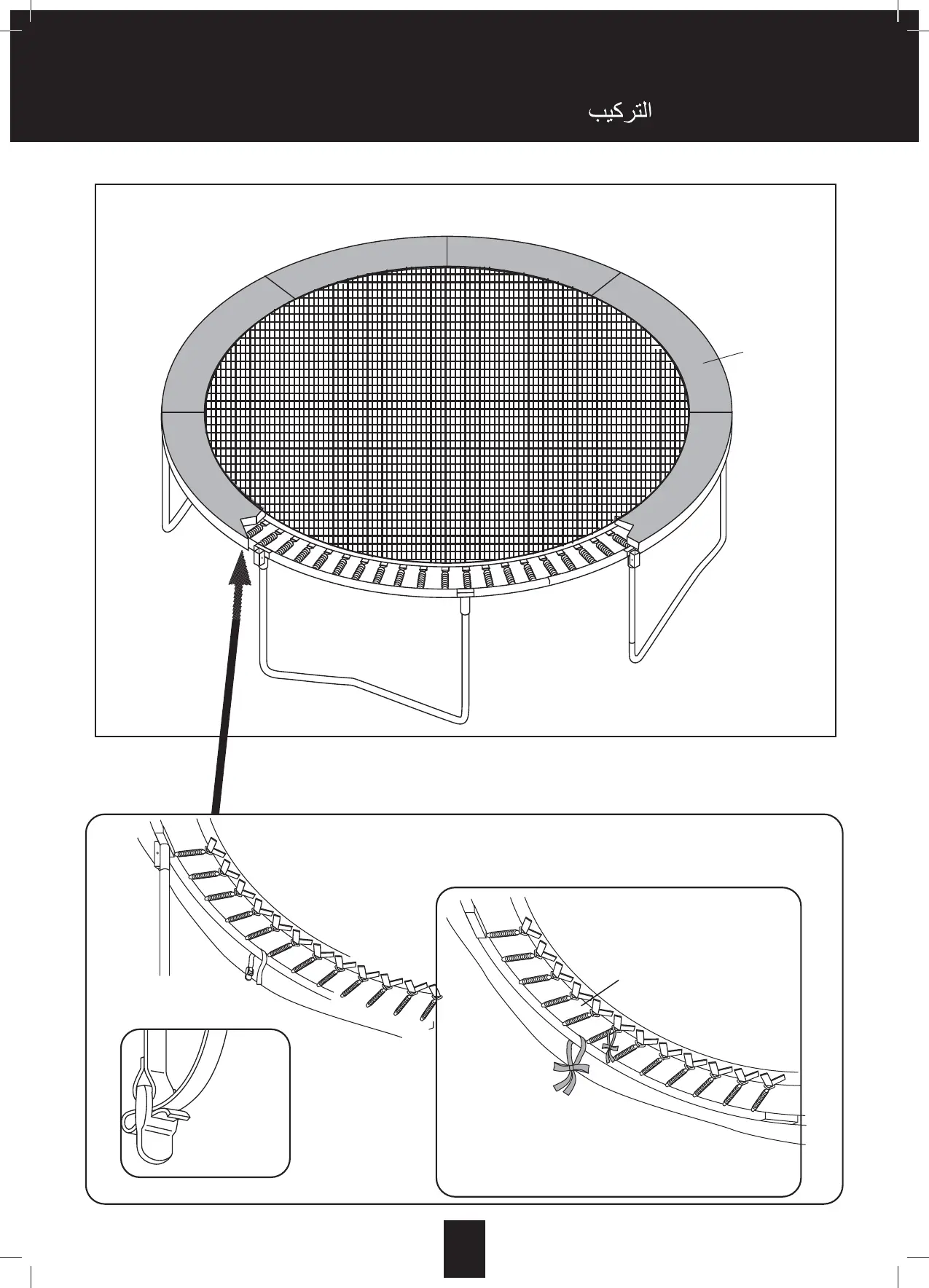 التركيب