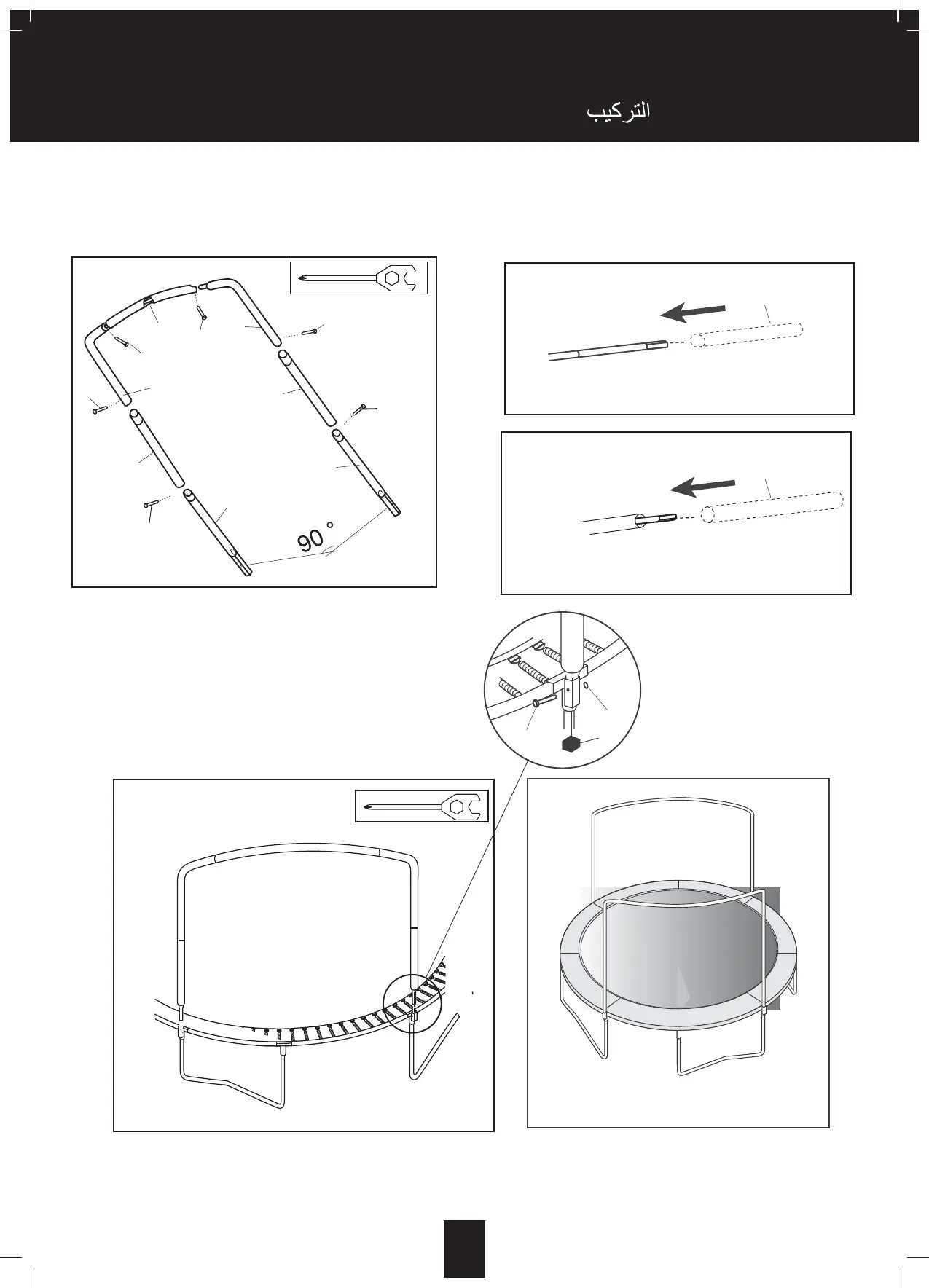 التركيب

90 °