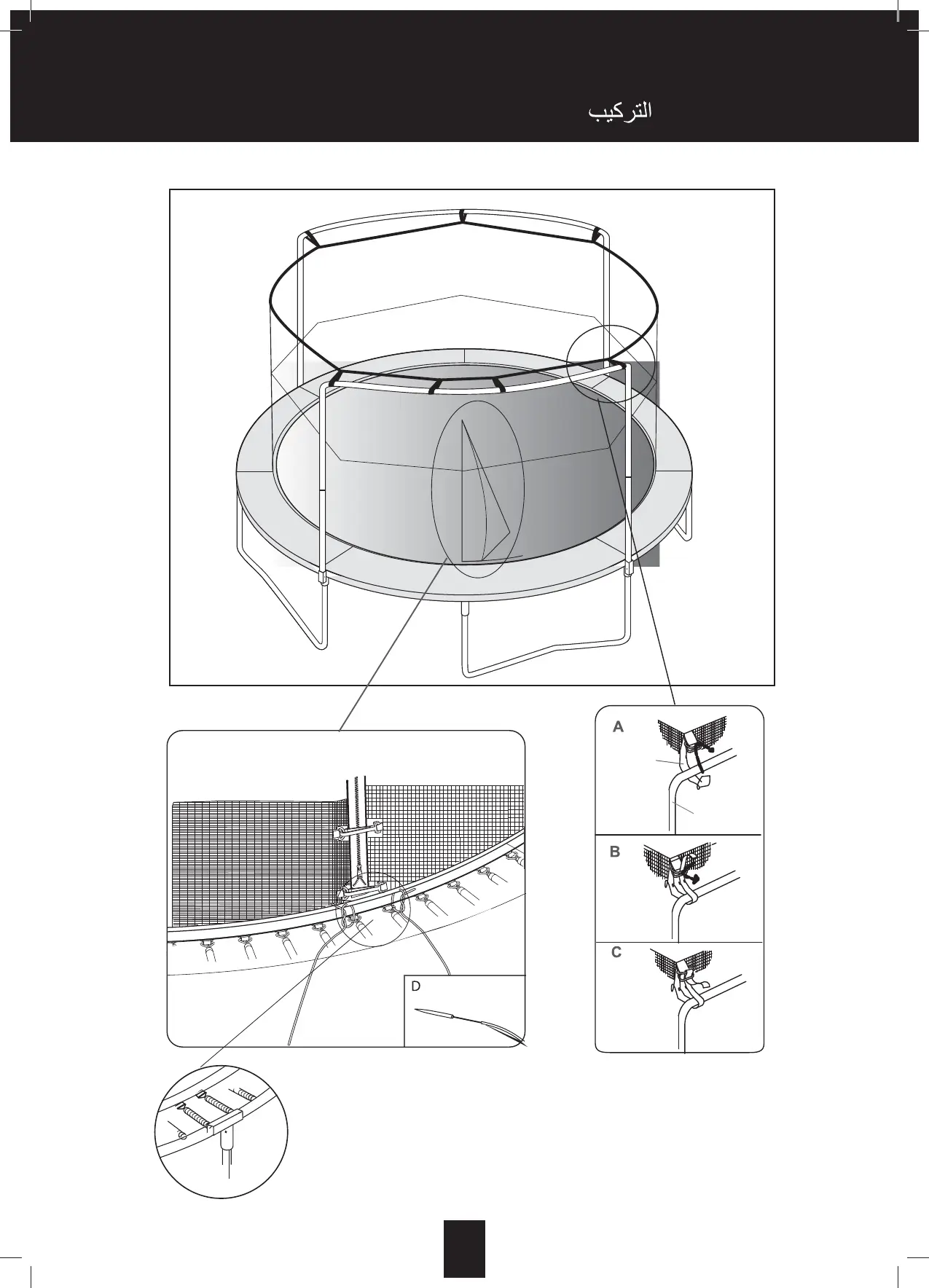 التركيب

A

B

C

D