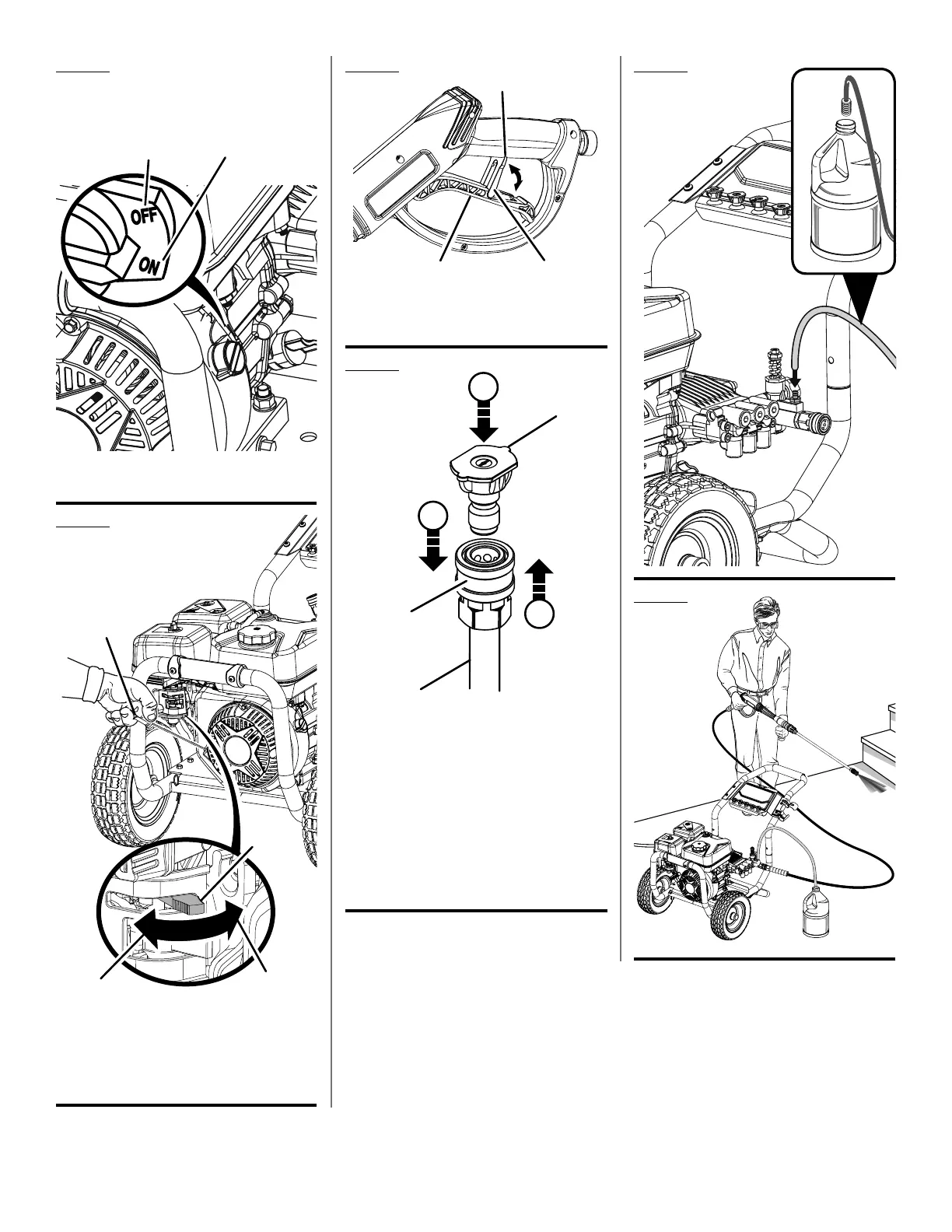 OFF
ON