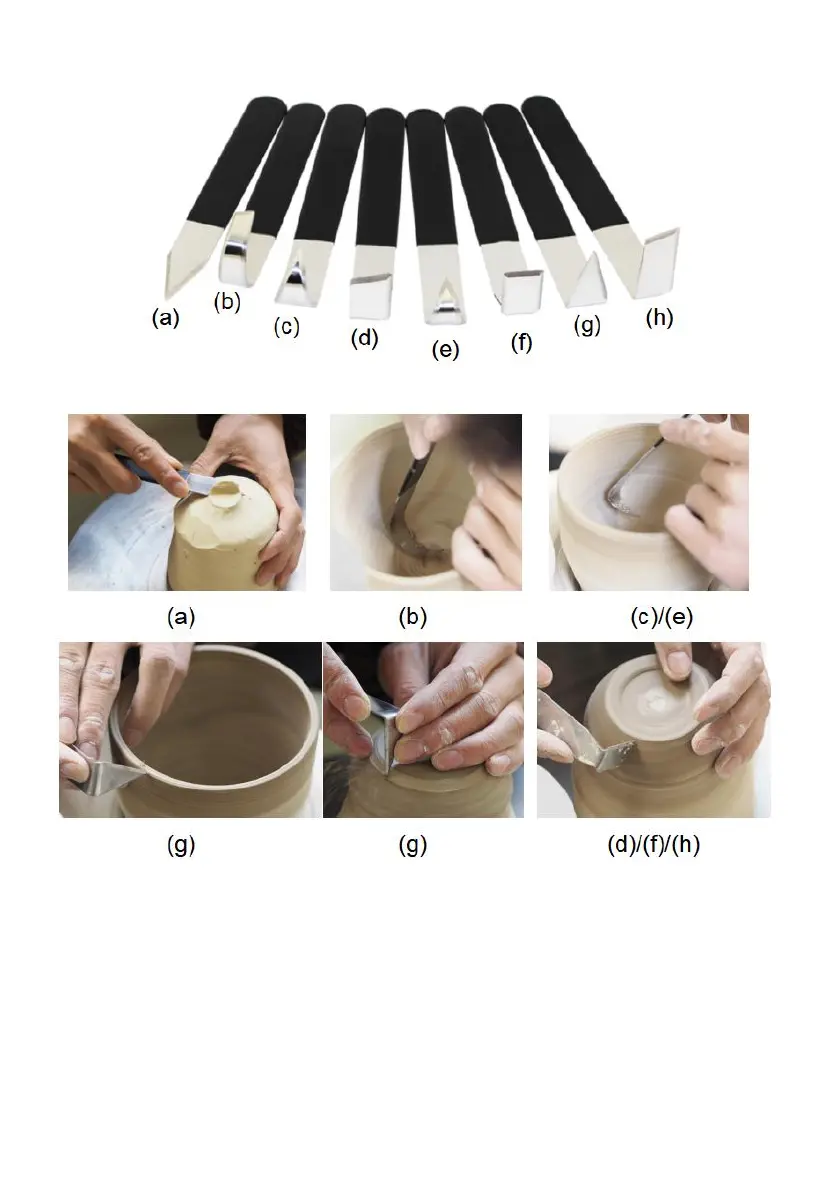 (a) (b) (c) (d) (e) (f) (g) (h)

(a)

(b)

(c)/(e)

(g)

(g)

(d)/(f)/(h)