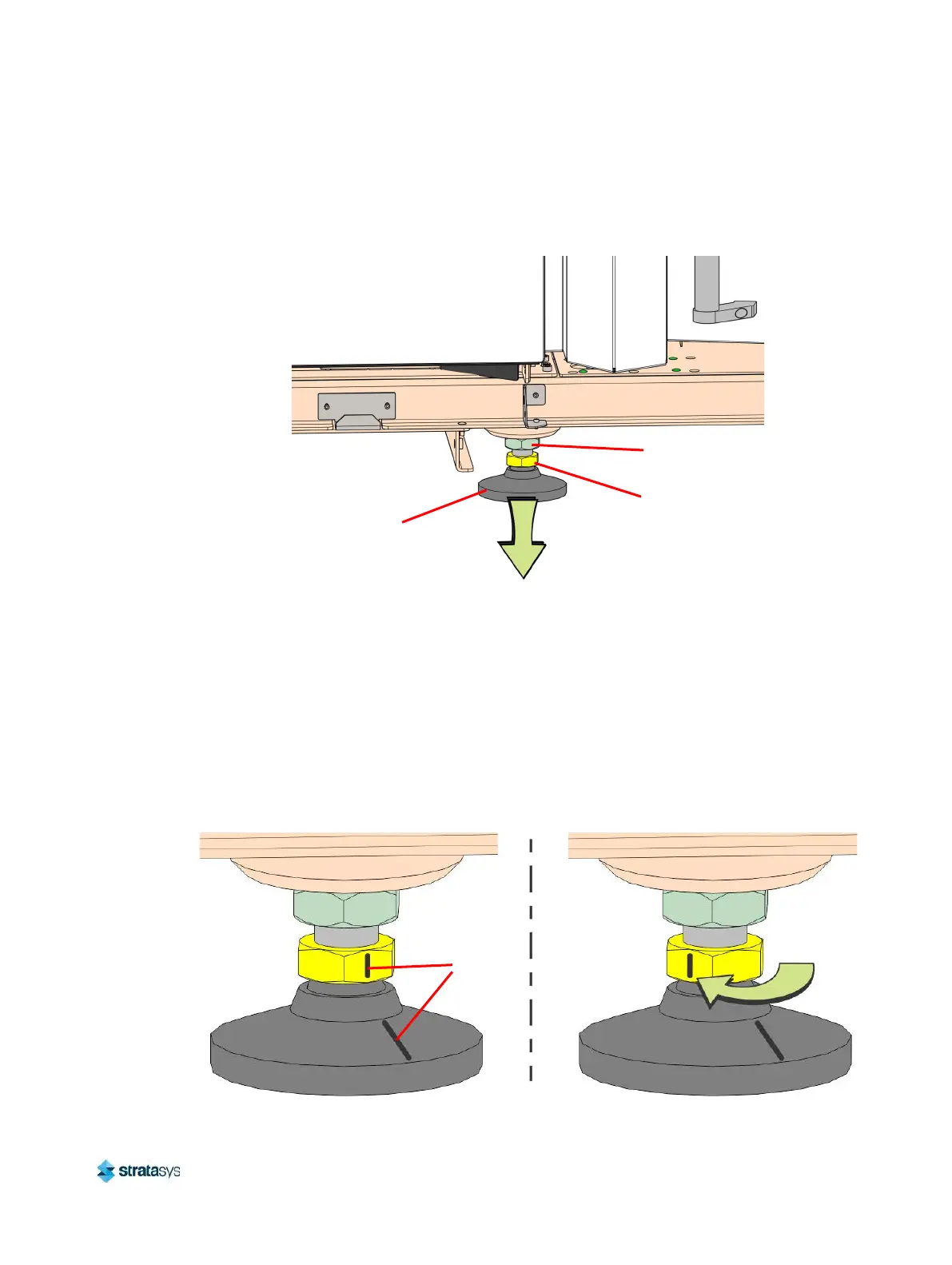 stratasys