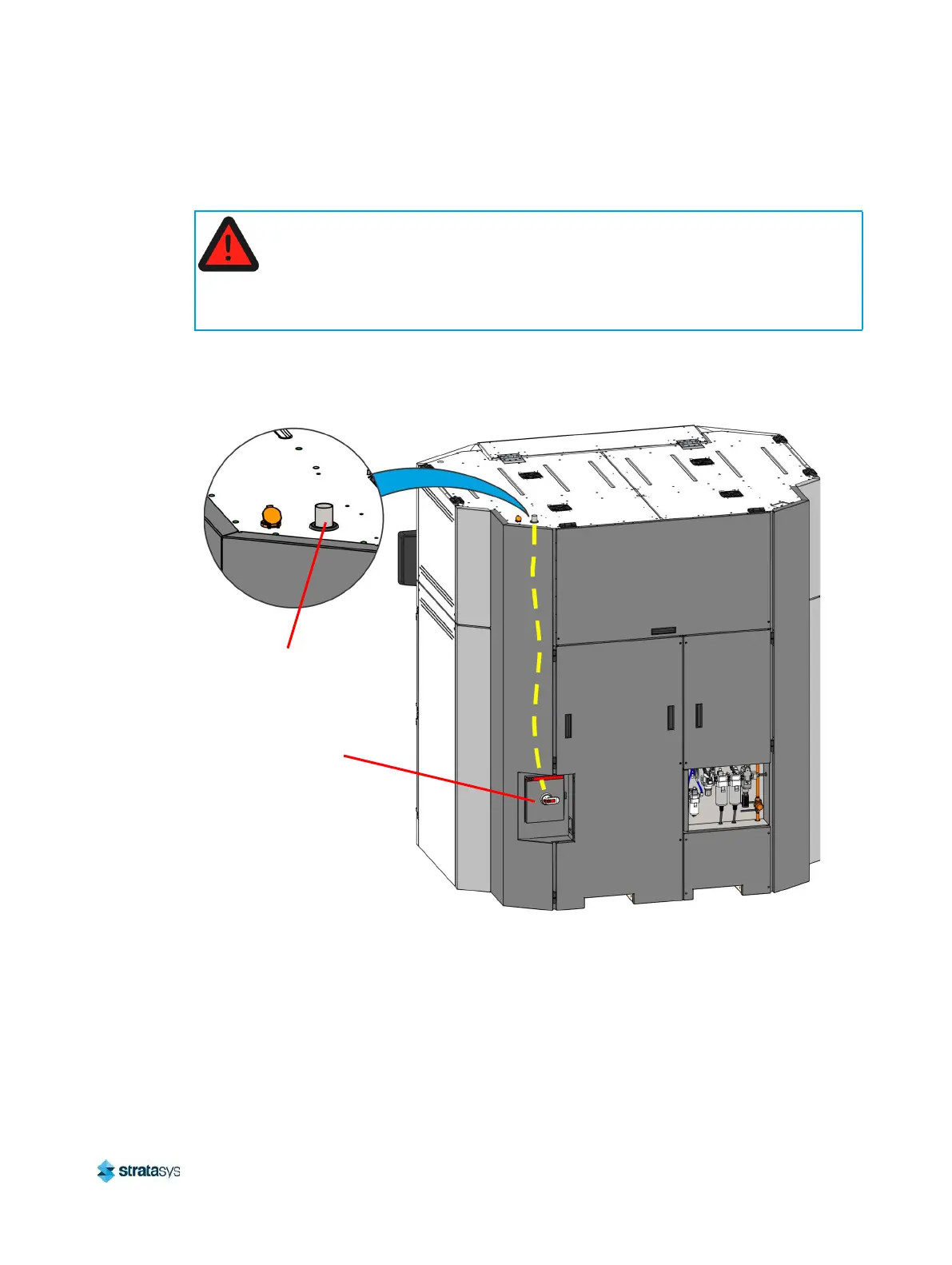 stratasys