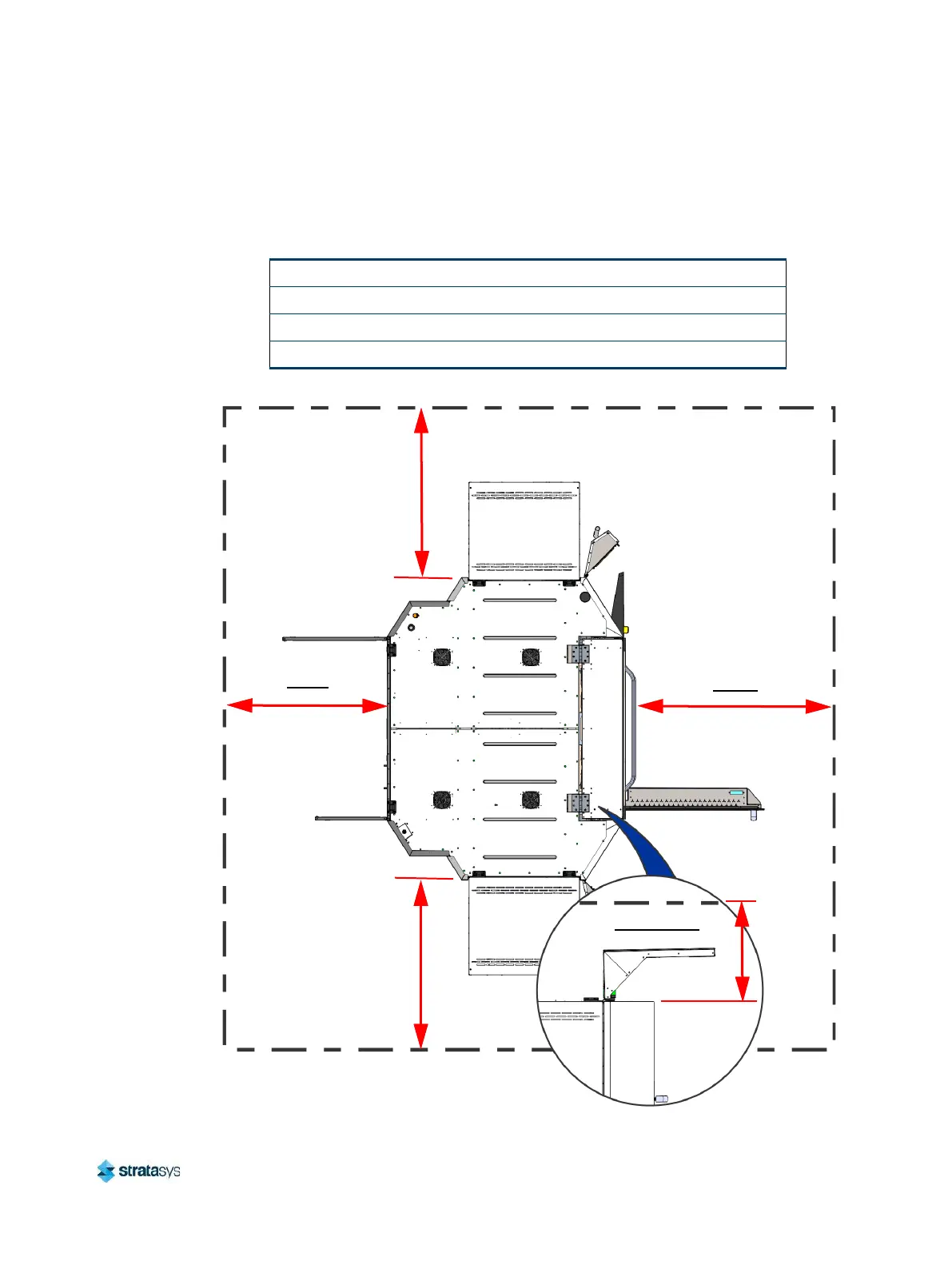 stratasys